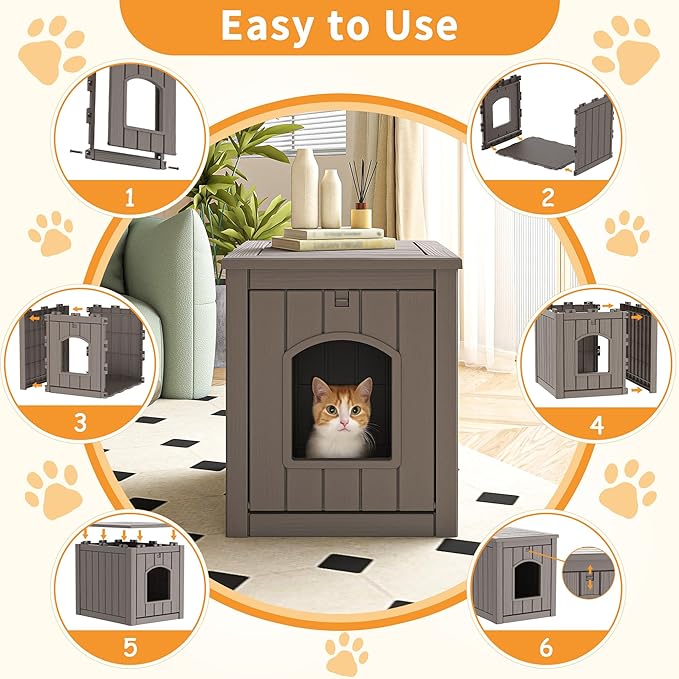 Easy to Use

1

2

3

4

5

6