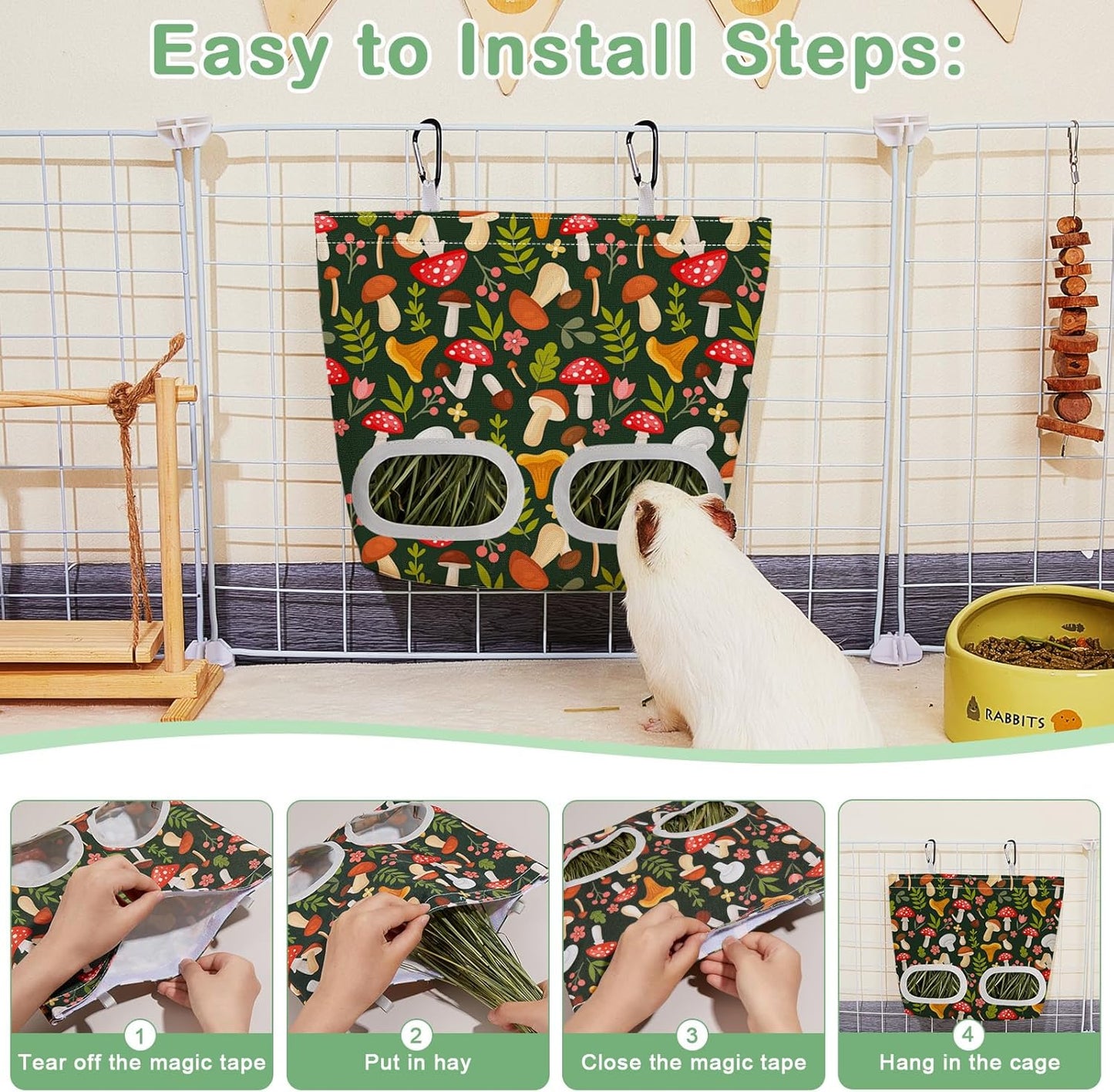 Easy to Install Steps:

RABBITS

1
Tear off the magic tape

2
Put in hay

3
Close the magic tape

4
Hang in the cage