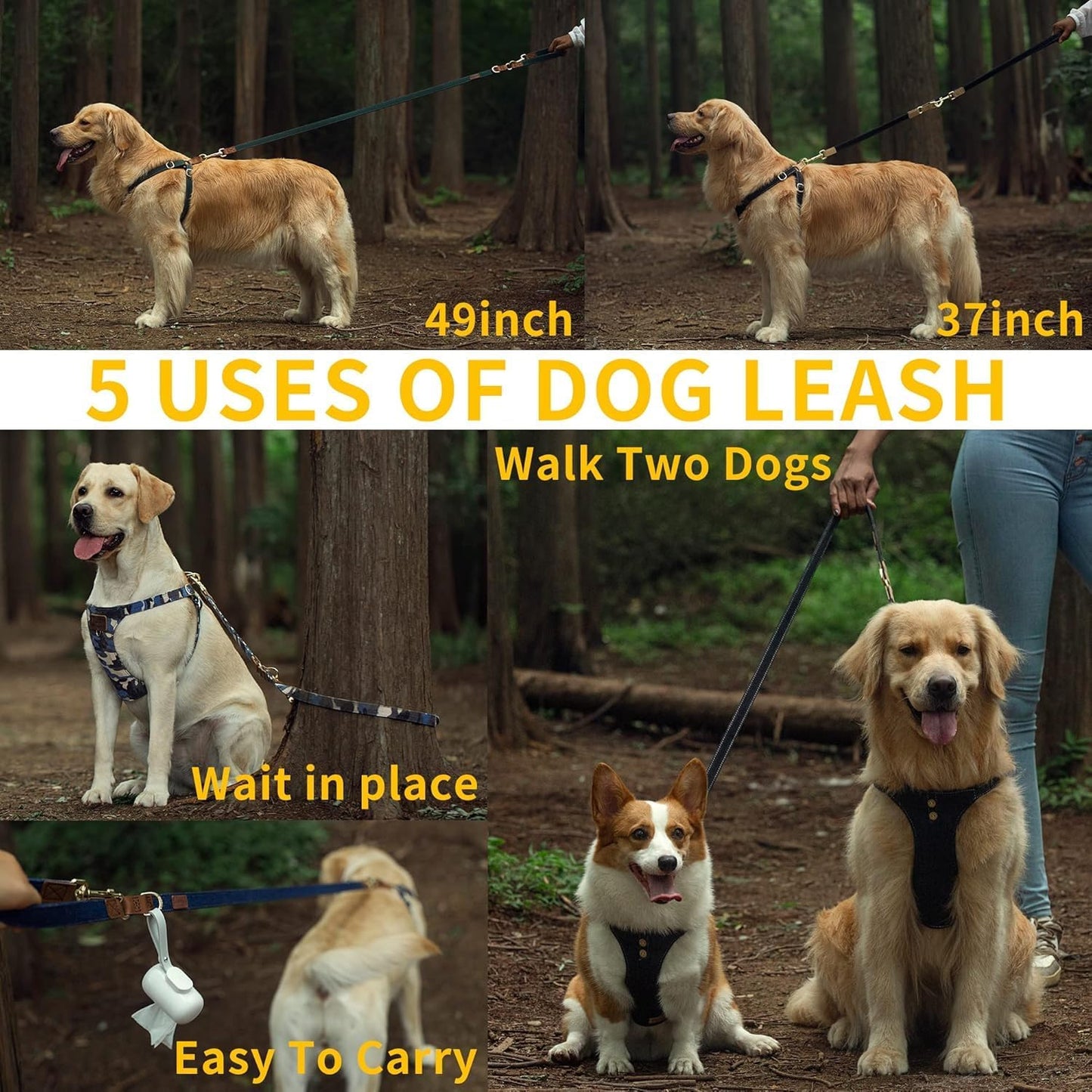 49inch

37inch

5 USES OF DOG LEASH

Walk Two Dogs

Wait in place

Easy To Carry