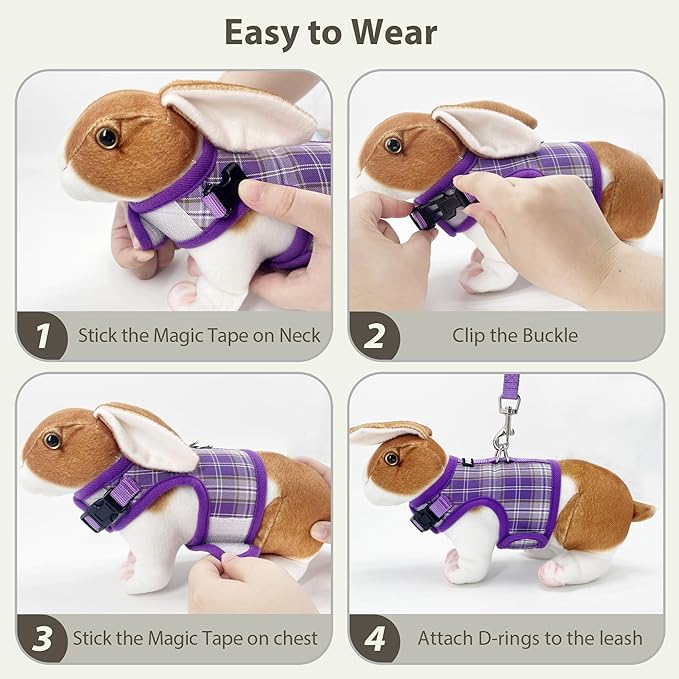 Easy to Wear

1 Stick the Magic Tape on Neck

2 Clip the Buckle

3 Stick the Magic Tape on chest

4 Attach D-rings to the leash