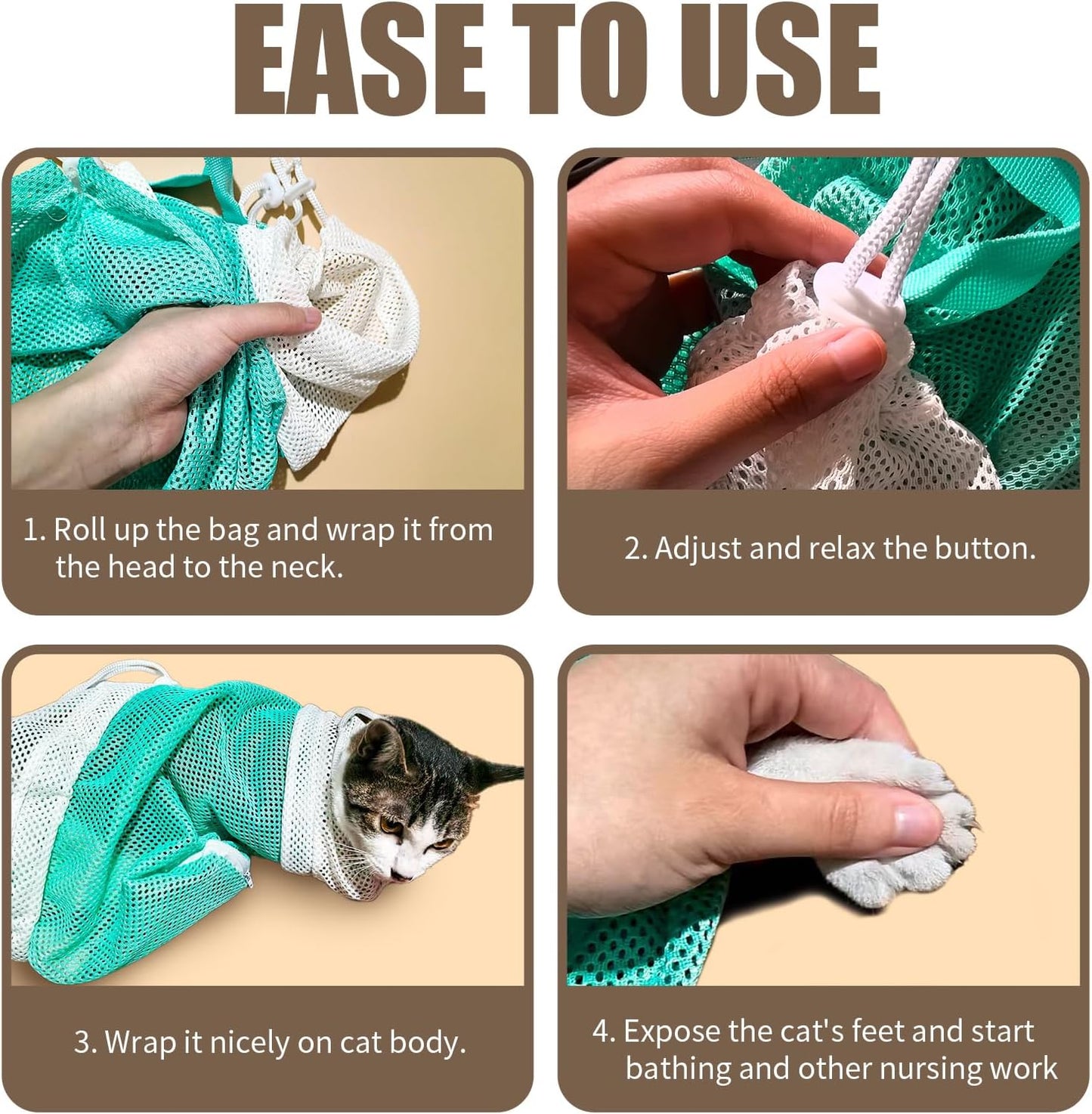 EASE TO USE

1. Roll up the bag and wrap it from the head to the neck.

2. Adjust and relax the button.

3. Wrap it nicely on cat body.

4. Expose the cat's feet and start bathing and other nursing work