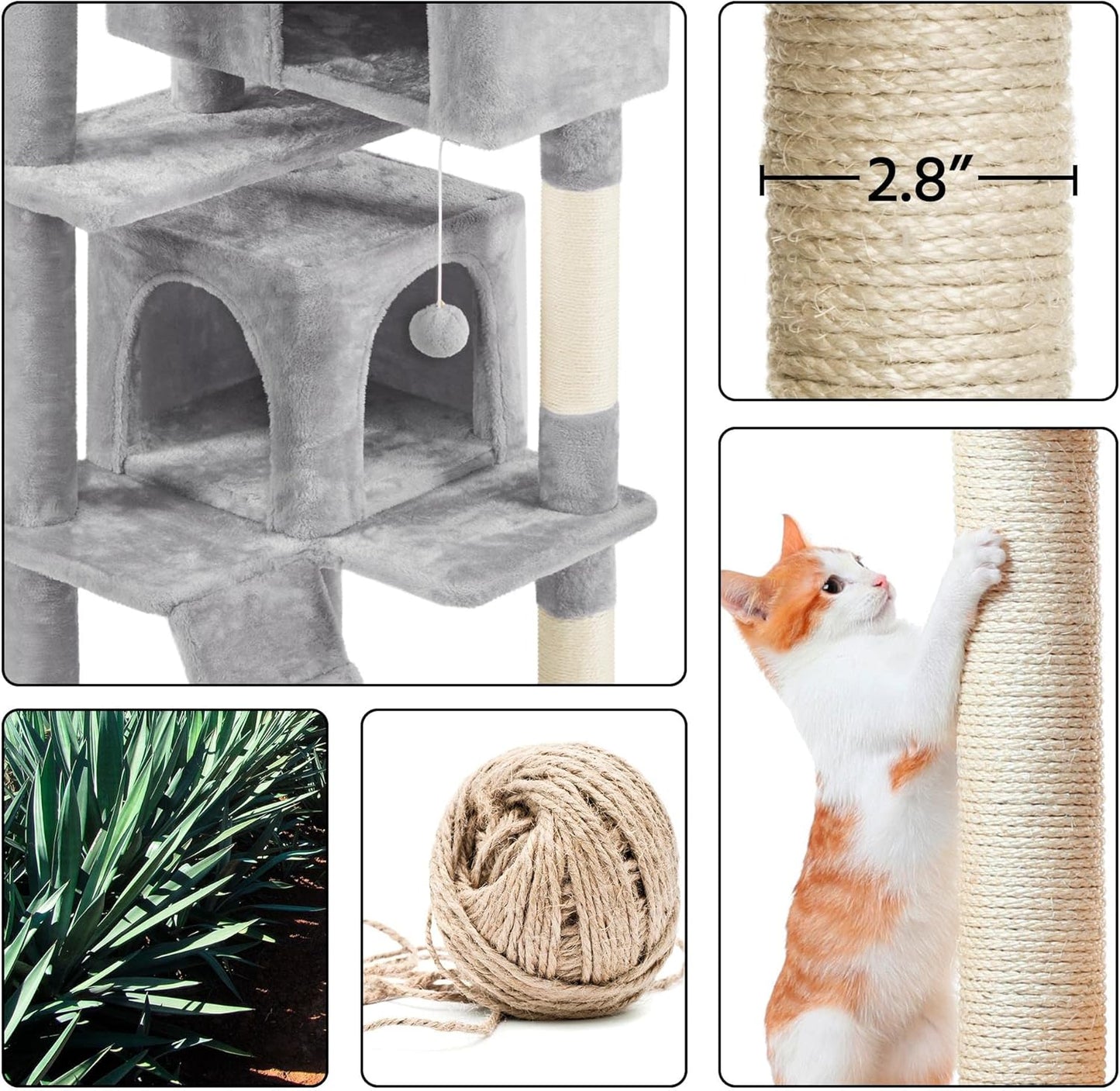 2.8″