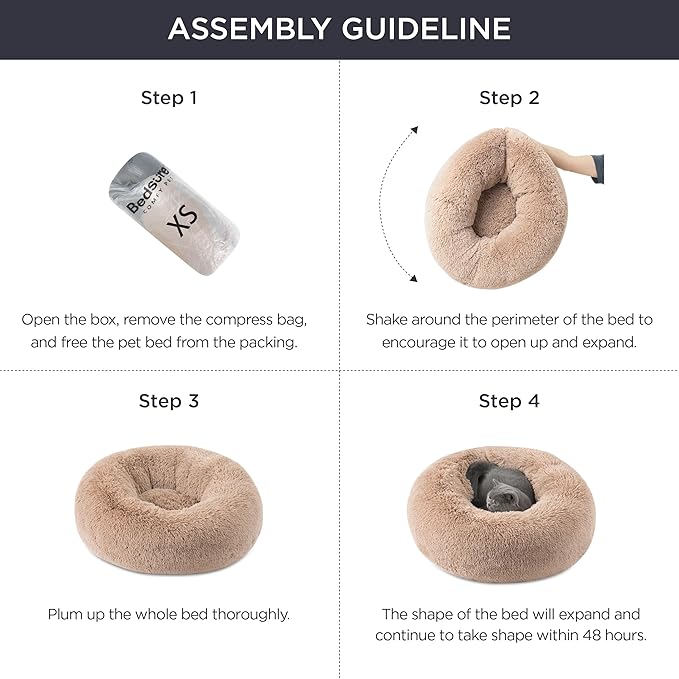 ASSEMBLY GUIDELINE

Step 1

Bedsure
COMFY PET
XS

Open the box, remove the compress bag, and free the pet bed from the packing.

Step 2

Shake around the perimeter of the bed to encourage it to open up and expand.

Step 3

Plum up the whole bed thoroughly.

Step 4

The shape of the bed will expand and continue to take shape within 48 hours.