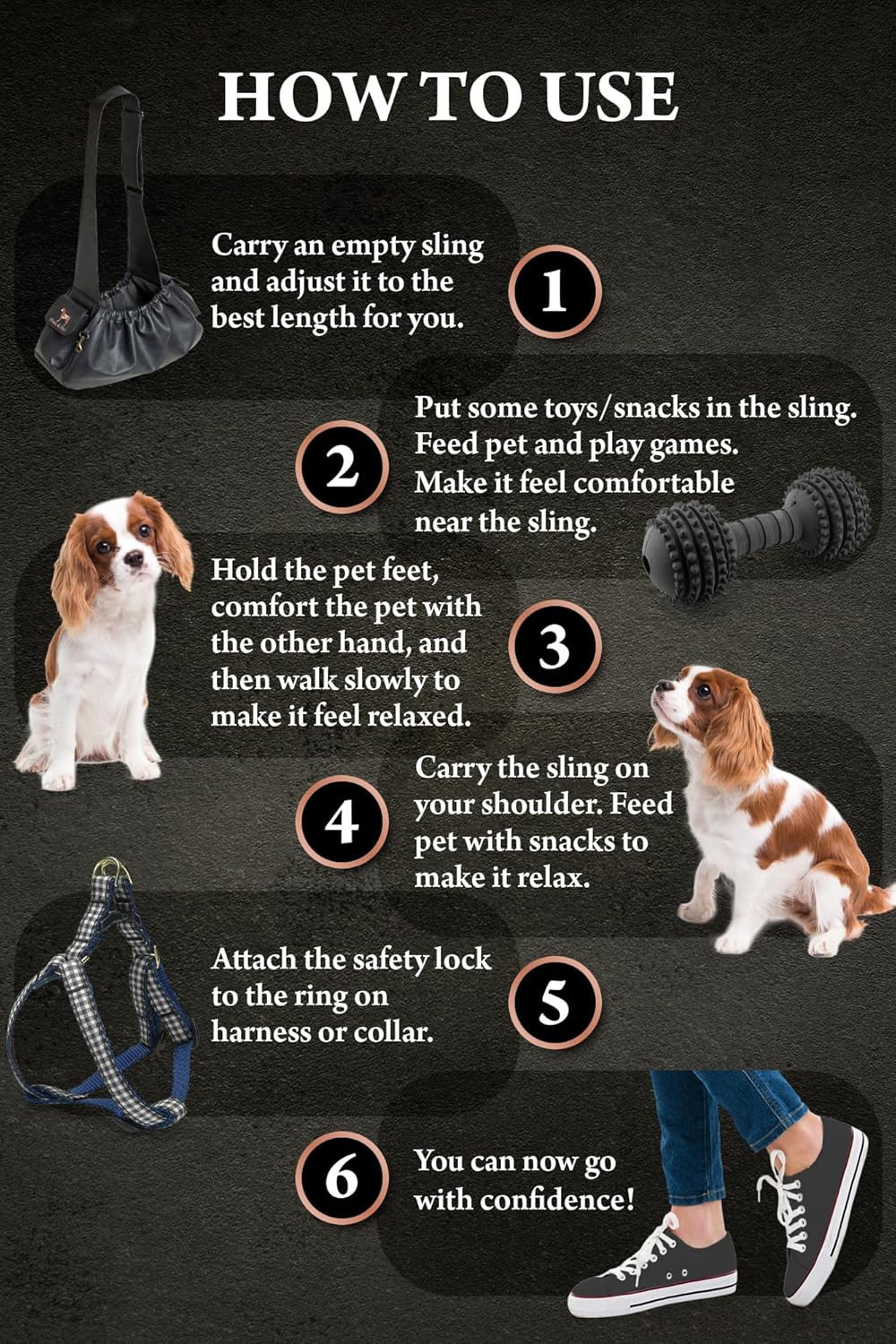 HOW TO USE

Carry an empty sling and adjust it to the best length for you.

1

2

Put some toys/snacks in the sling. Feed pet and play games. Make it feel comfortable near the sling.

Hold the pet feet, comfort the pet with the other hand, and then walk slowly to make it feel relaxed.

3

4

Carry the sling on your shoulder. Feed pet with snacks to make it relax.

Attach the safety lock to the ring on harness or collar.

5

6

You can now go with confidence!