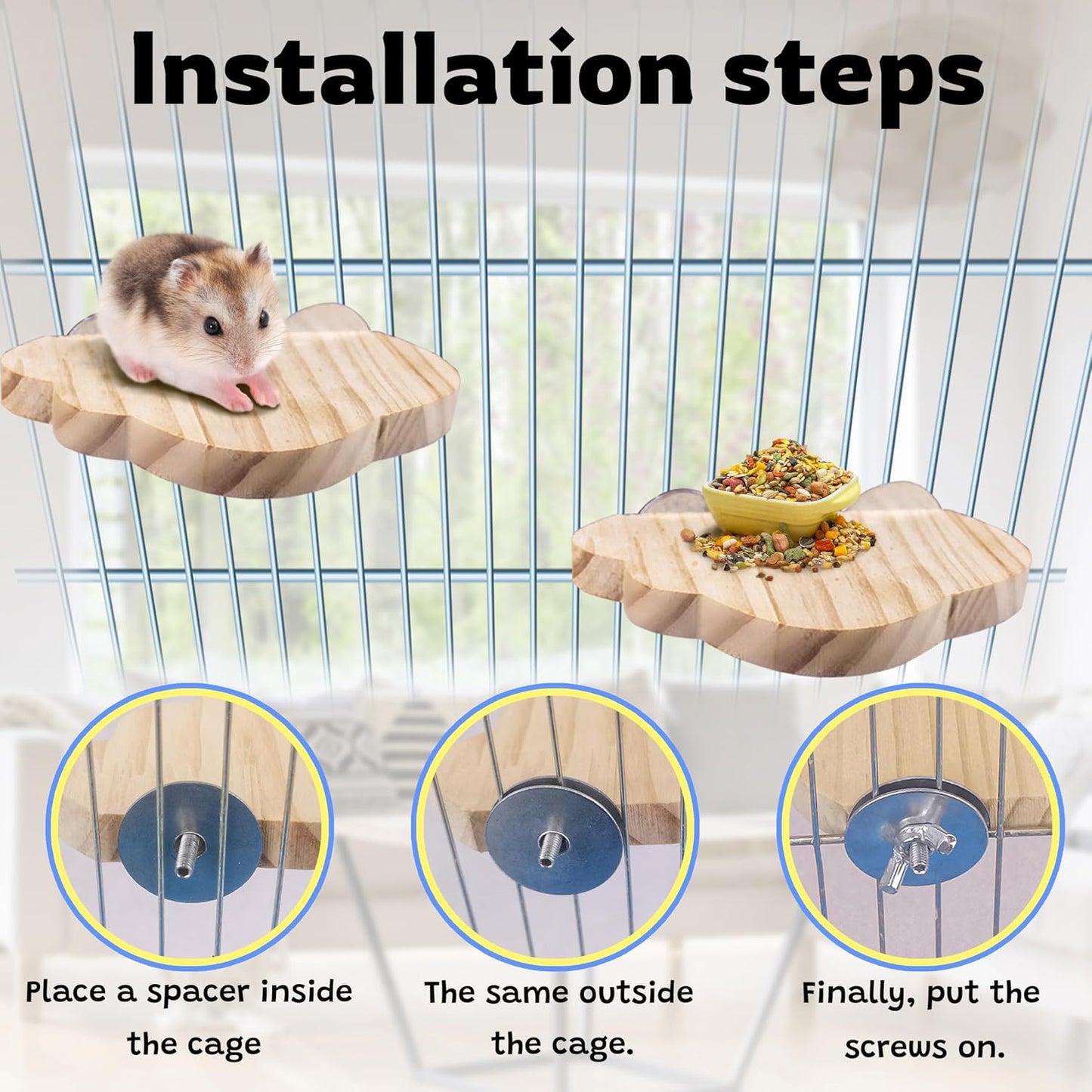 Installation steps

Place a spacer inside the cage

The same outside the cage.

Finally, put the screws on.