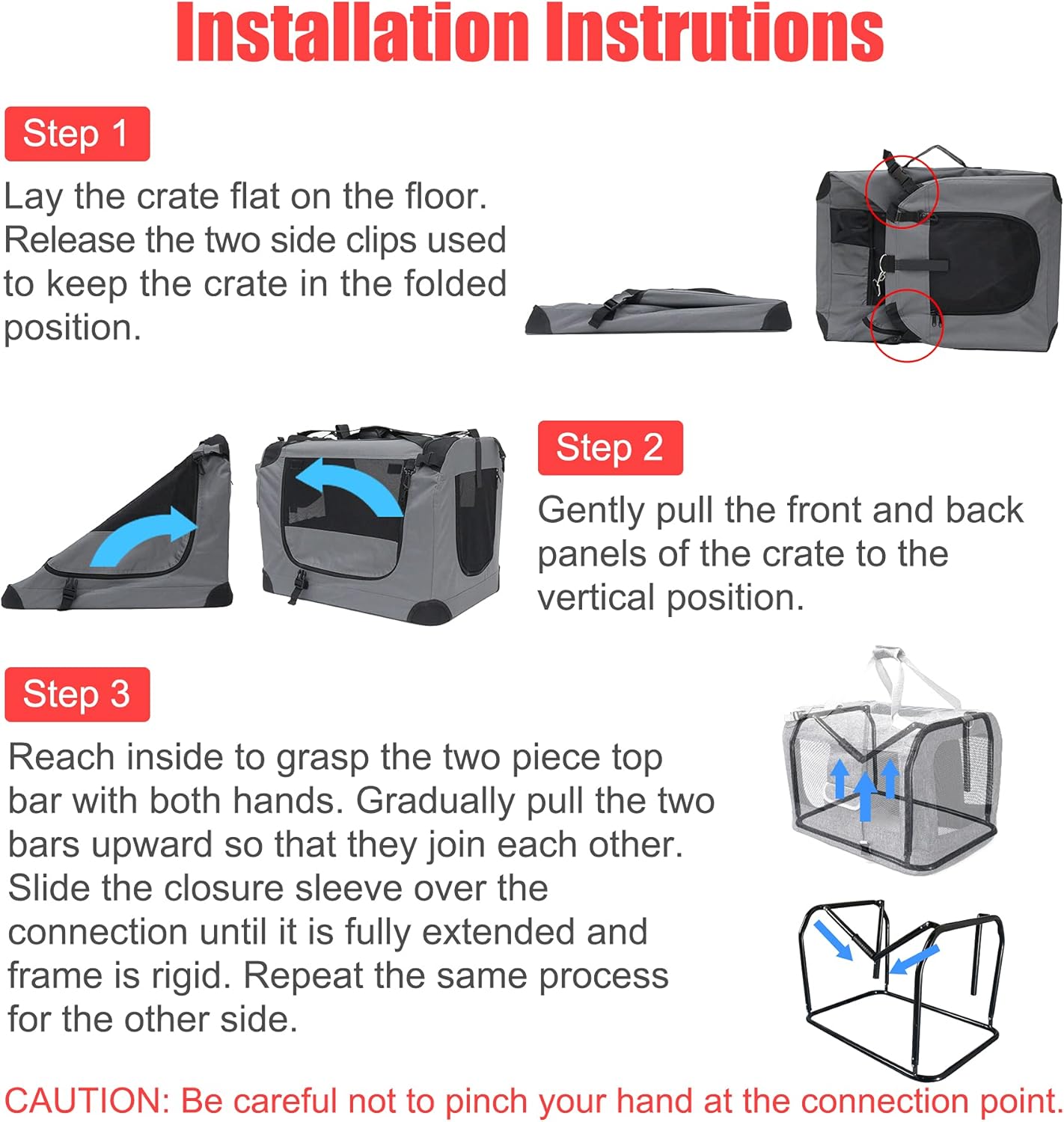 Installation Instrutions

Step 1

Lay the crate flat on the floor. Release the two side clips used to keep the crate in the folded position.

Step 2

Gently pull the front and back panels of the crate to the vertical position.

Step 3

Reach inside to grasp the two piece top bar with both hands. Gradually pull the two bars upward so that they join each other. Slide the closure sleeve over the connection until it is fully extended and frame is rigid. Repeat the same process for the other side.

CAUTION: Be careful not to pinch your hand at the connection point.