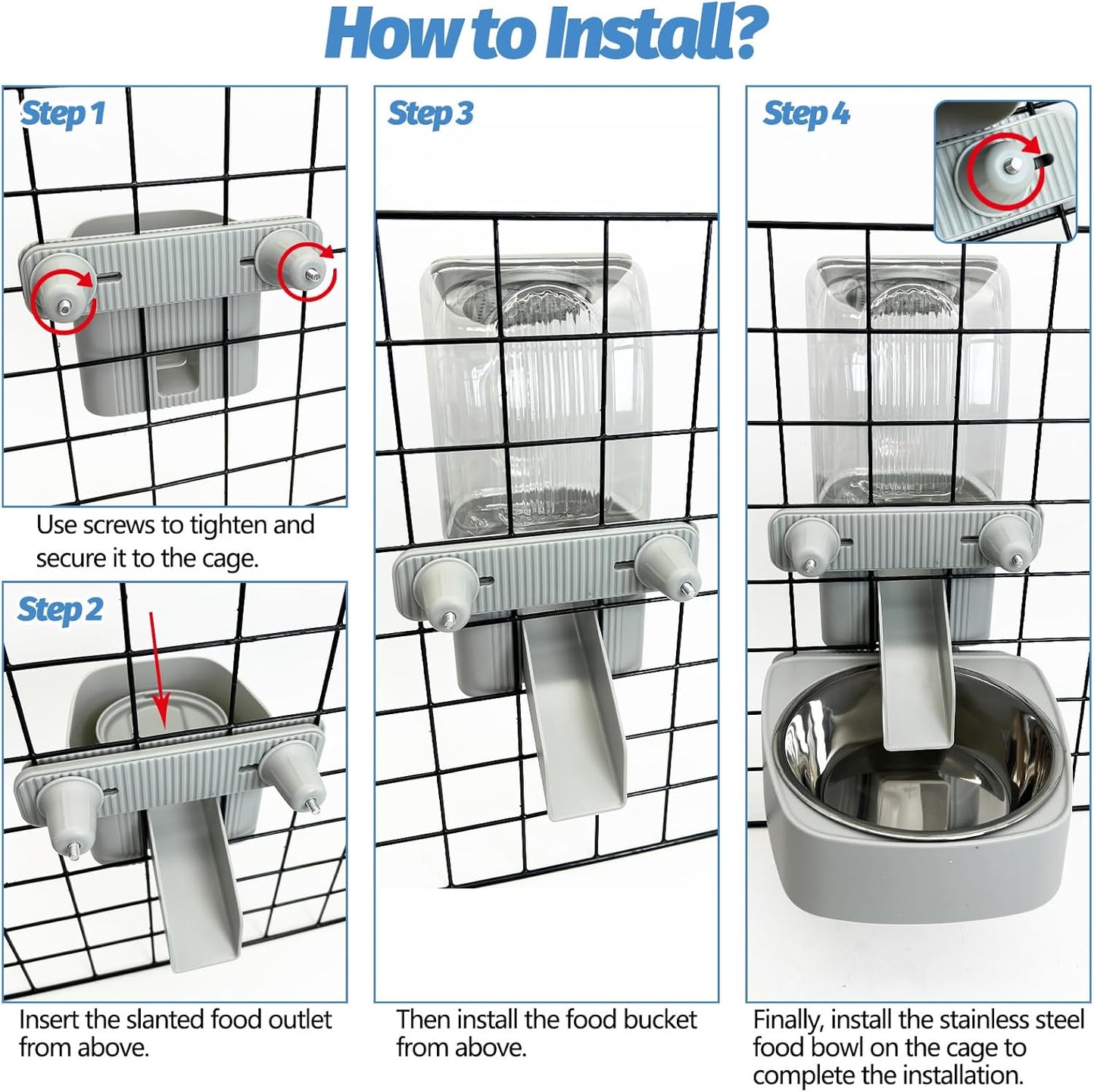 How to Install?

Step 1

Use screws to tighten and secure it to the cage.

Step 2

Insert the slanted food outlet from above.

Step 3

Then install the food bucket from above.

Step 4

Finally, install the stainless steel food bowl on the cage to complete the installation.