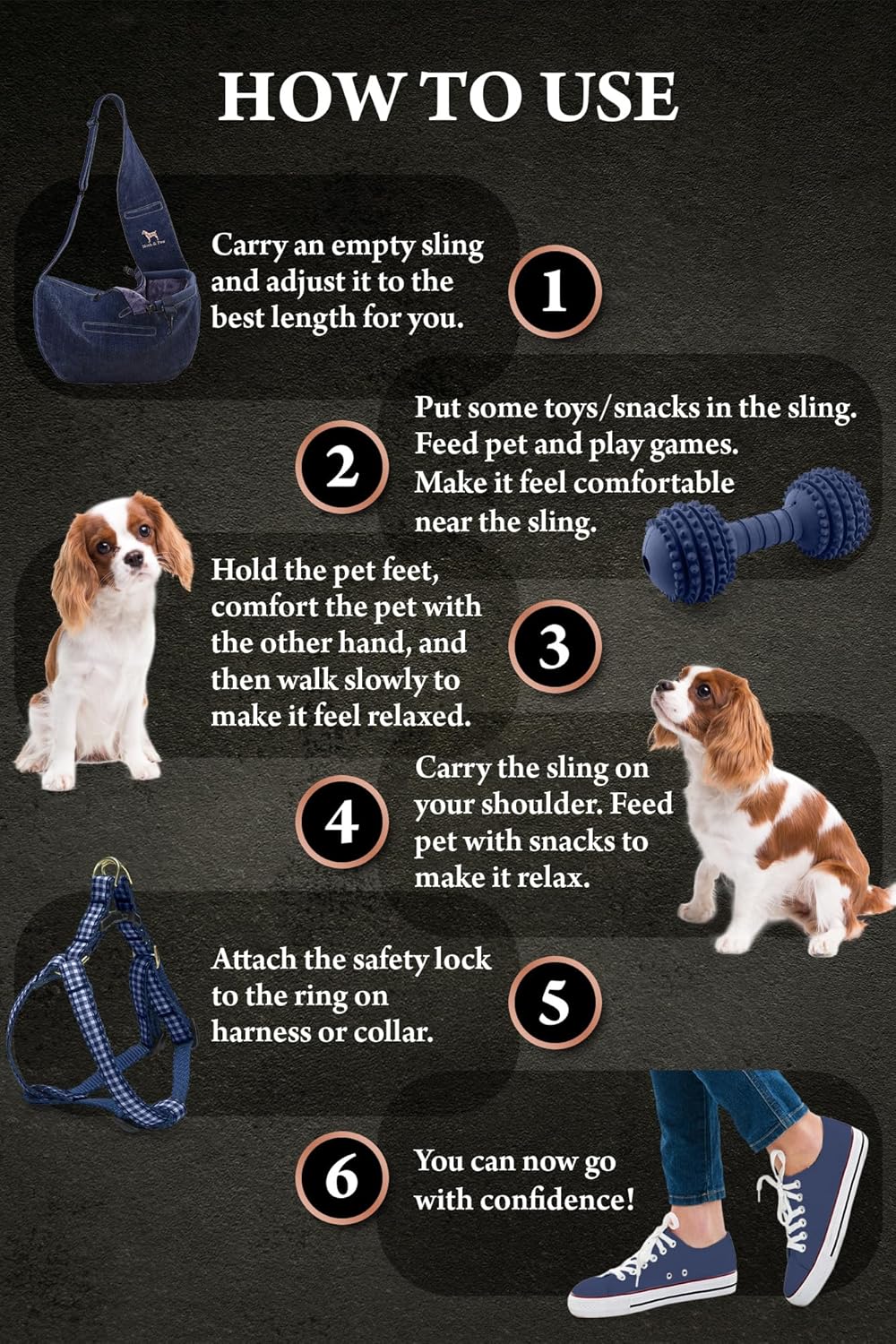 HOW TO USE

Carry an empty sling and adjust it to the best length for you.

1

2

Put some toys/snacks in the sling. Feed pet and play games. Make it feel comfortable near the sling.

Hold the pet feet, comfort the pet with the other hand, and then walk slowly to make it feel relaxed.

3

4

Carry the sling on your shoulder. Feed pet with snacks to make it relax.

Attach the safety lock to the ring on harness or collar.

5

6

You can now go with confidence!