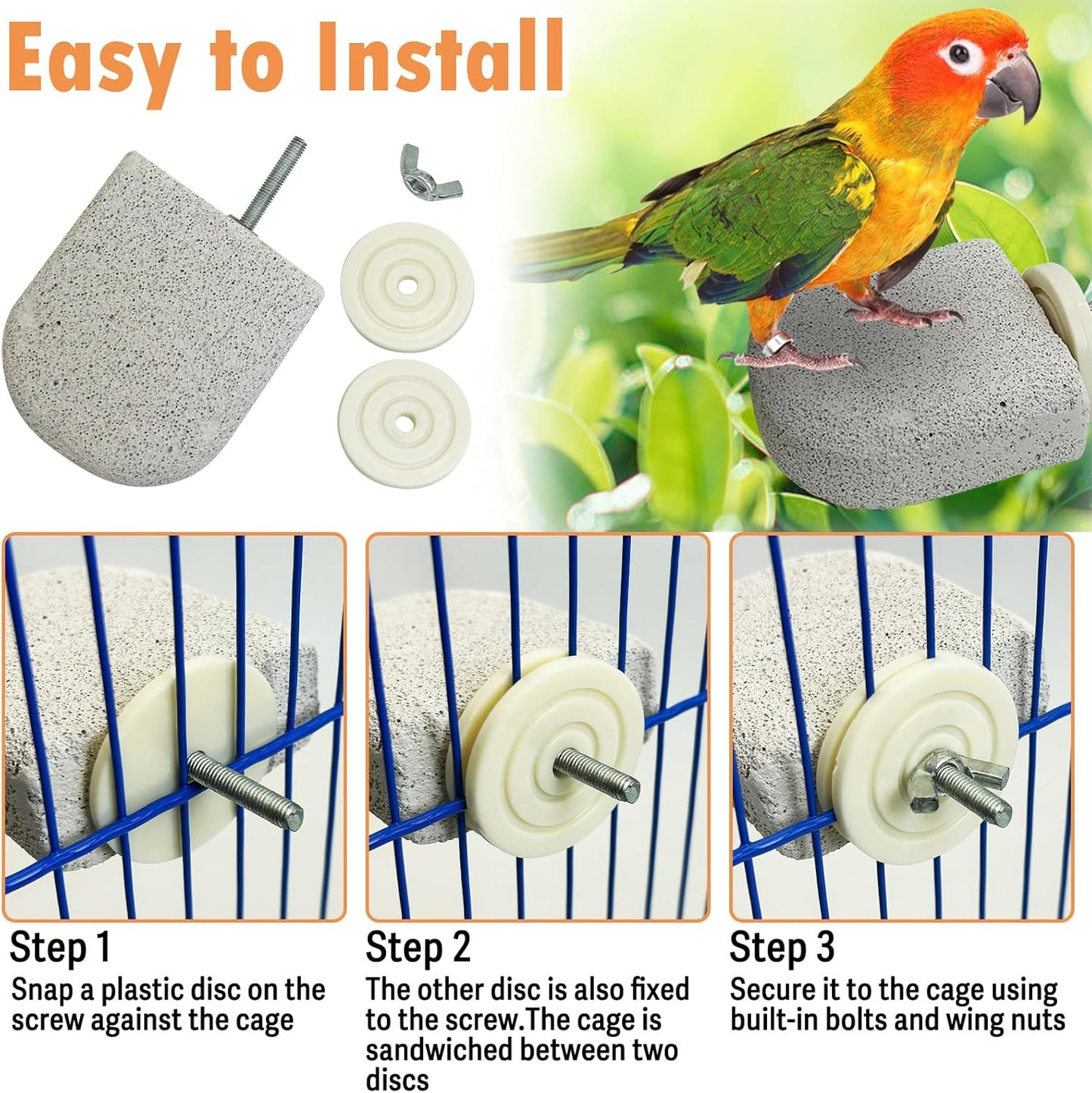 Easy to Install

Step 1
Snap a plastic disc on the screw against the cage

Step 2
The other disc is also fixed to the screw.The cage is sandwiched between two discs

Step 3
Secure it to the cage using built-in bolts and wing nuts