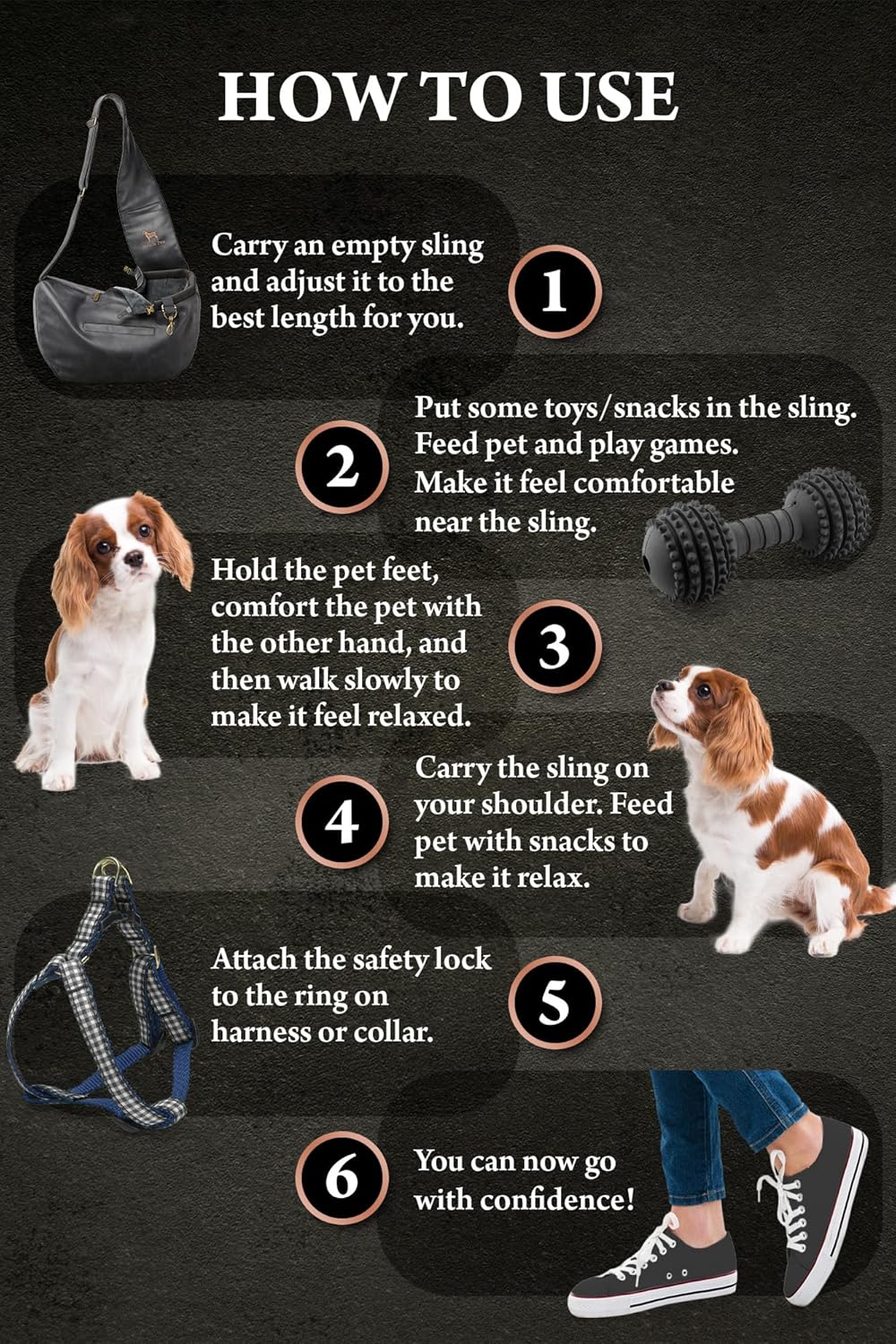 HOW TO USE

Carry an empty sling and adjust it to the best length for you.

1

2

Put some toys/snacks in the sling. Feed pet and play games. Make it feel comfortable near the sling.

Hold the pet feet, comfort the pet with the other hand, and then walk slowly to make it feel relaxed.

3

4

Carry the sling on your shoulder. Feed pet with snacks to make it relax.

Attach the safety lock to the ring on harness or collar.

5

6

You can now go with confidence!