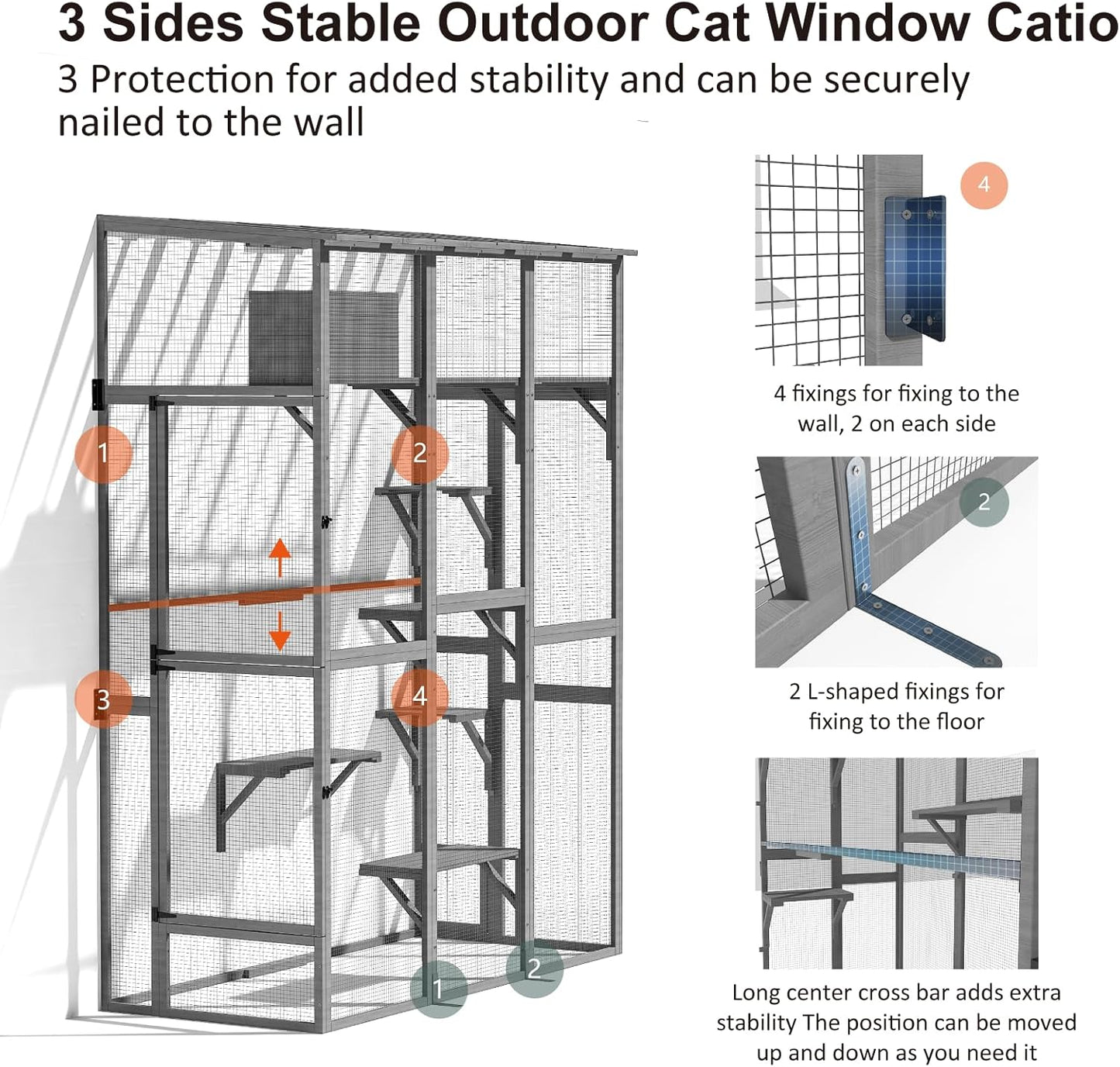 3 Sides Stable Outdoor Cat Window Catio

3 Protection for added stability and can be securely nailed to the wall

1

2

3

4

1

2

4

4 fixings for fixing to the wall, 2 on each side

2

2 L-shaped fixings for fixing to the floor

Long center cross bar adds extra stability The position can be moved up and down as you need it