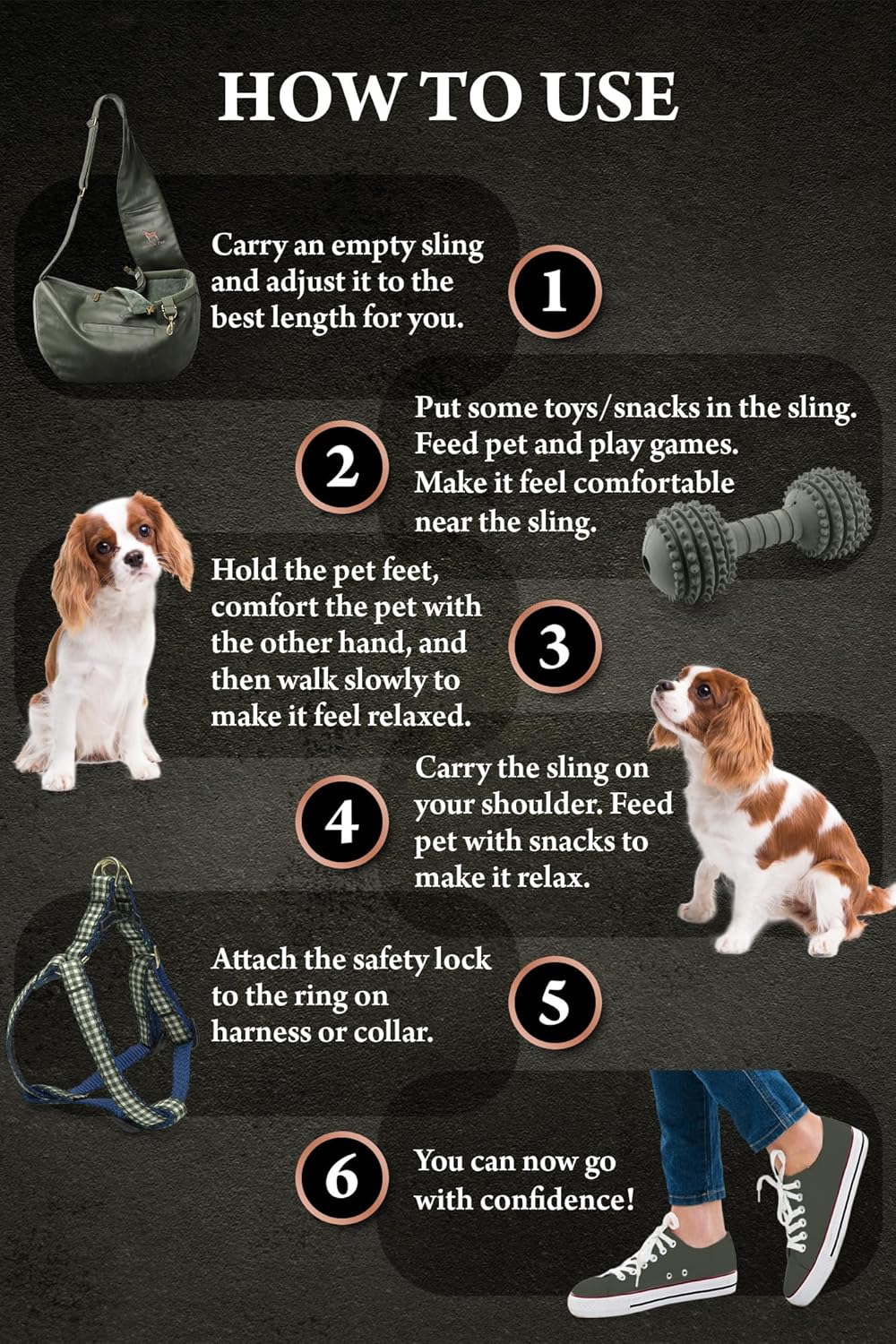 HOW TO USE

Carry an empty sling and adjust it to the best length for you.

1

2

Put some toys/snacks in the sling. Feed pet and play games. Make it feel comfortable near the sling.

Hold the pet feet, comfort the pet with the other hand, and then walk slowly to make it feel relaxed.

3

4

Carry the sling on your shoulder. Feed pet with snacks to make it relax.

Attach the safety lock to the ring on harness or collar.

5

6

You can now go with confidence!