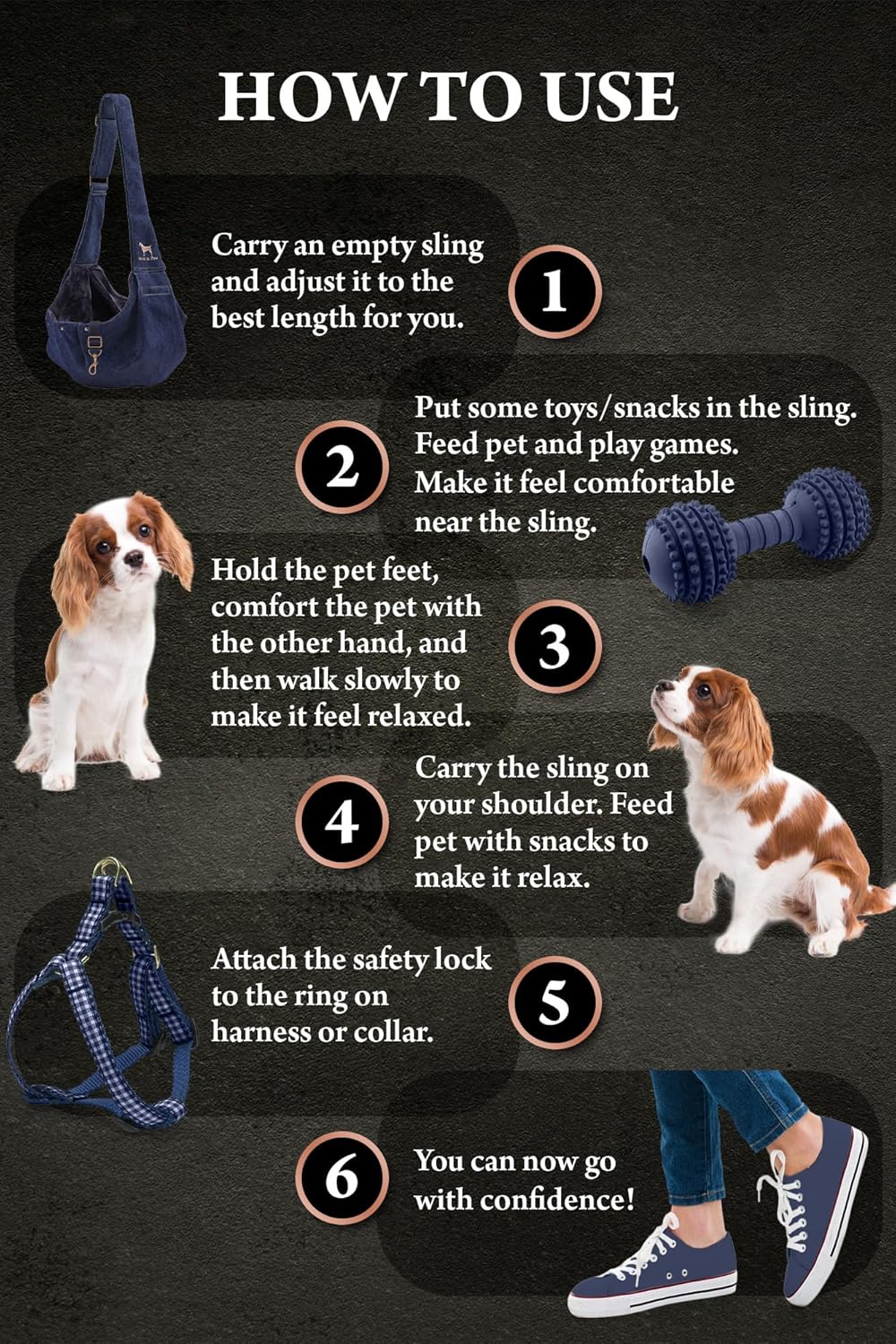 HOW TO USE

Carry an empty sling and adjust it to the best length for you.

1

2

Put some toys/snacks in the sling. Feed pet and play games. Make it feel comfortable near the sling.

Hold the pet feet, comfort the pet with the other hand, and then walk slowly to make it feel relaxed.

3

4

Carry the sling on your shoulder. Feed pet with snacks to make it relax.

Attach the safety lock to the ring on harness or collar.

5

6

You can now go with confidence!