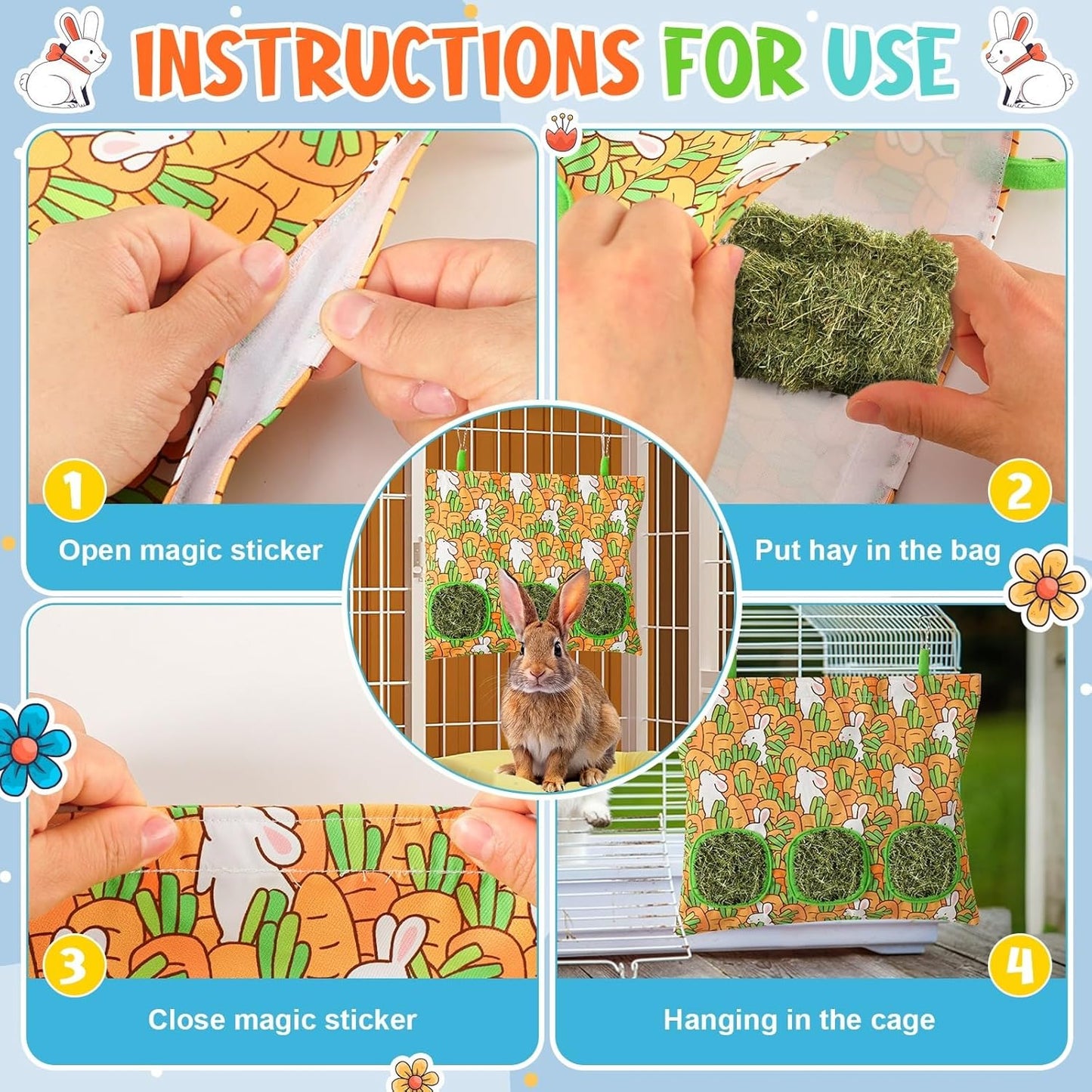 INSTRUCTIONS FOR USE

1

Open magic sticker

2

Put hay in the bag

3

Close magic sticker

4

Hanging in the cage