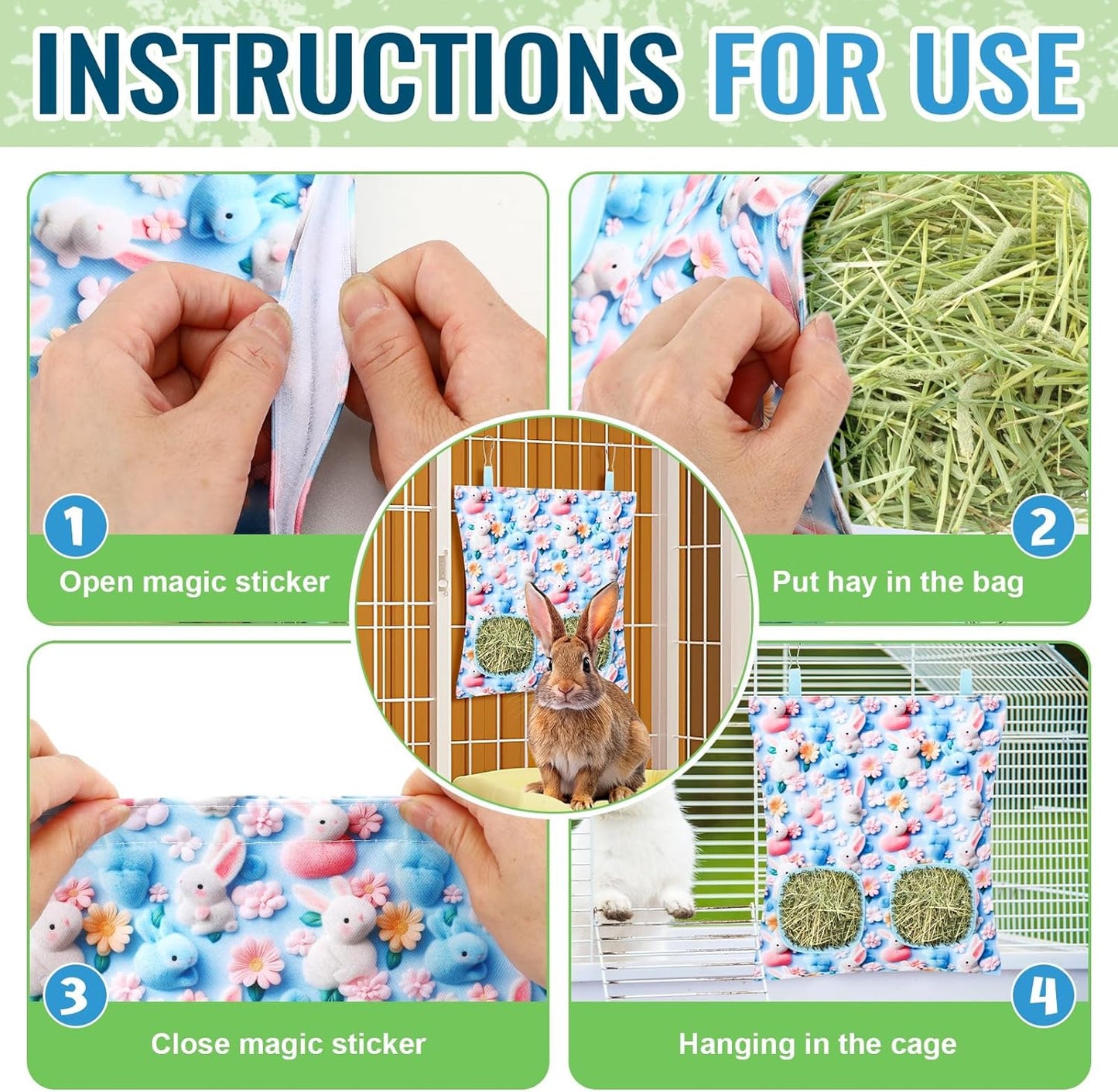 INSTRUCTIONS FOR USE

1
Open magic sticker

2
Put hay in the bag

3
Close magic sticker

4
Hanging in the cage