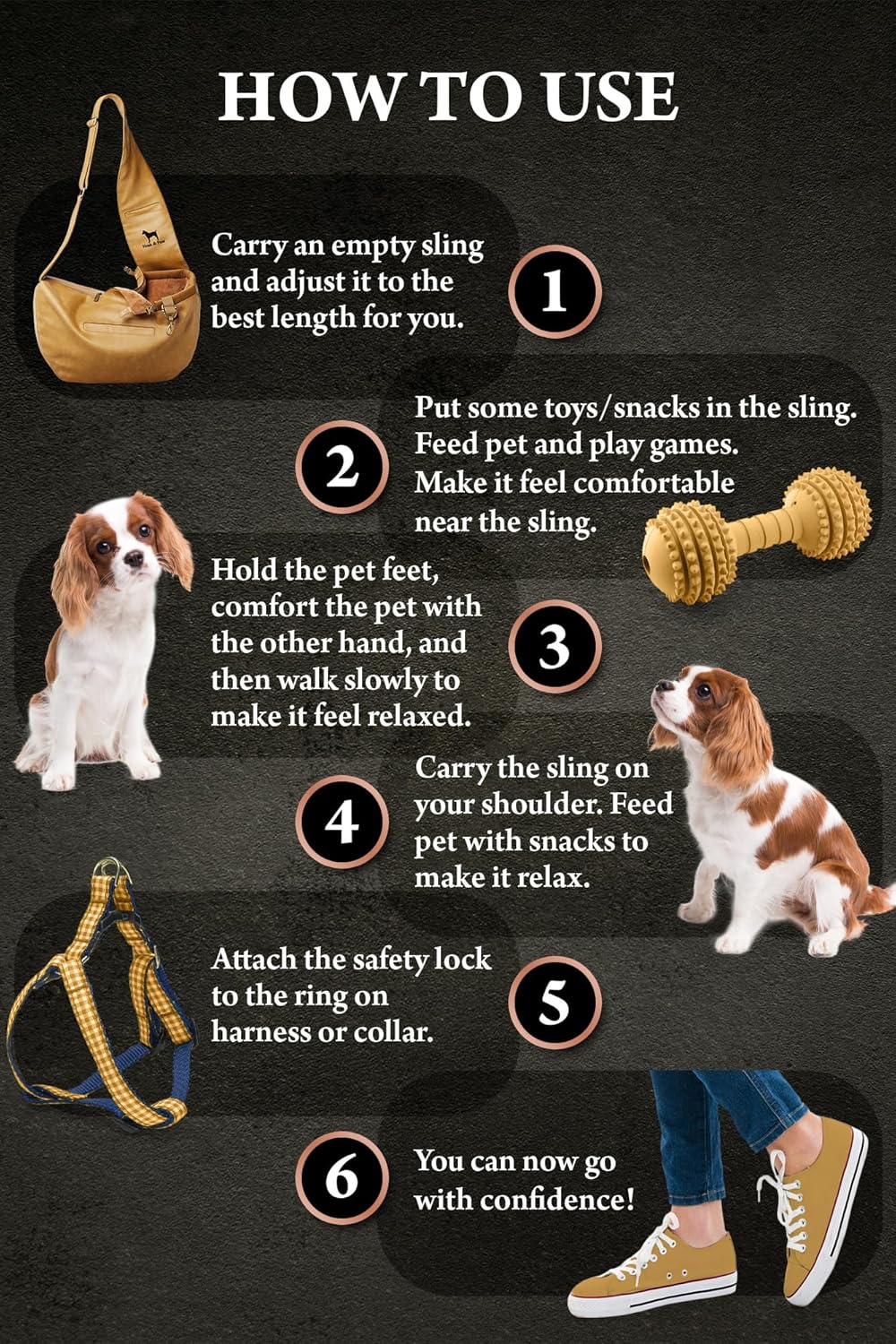 HOW TO USE

Carry an empty sling and adjust it to the best length for you.

1

2

Put some toys/snacks in the sling. Feed pet and play games. Make it feel comfortable near the sling.

Hold the pet feet, comfort the pet with the other hand, and then walk slowly to make it feel relaxed.

3

4

Carry the sling on your shoulder. Feed pet with snacks to make it relax.

Attach the safety lock to the ring on harness or collar.

5

6

You can now go with confidence!