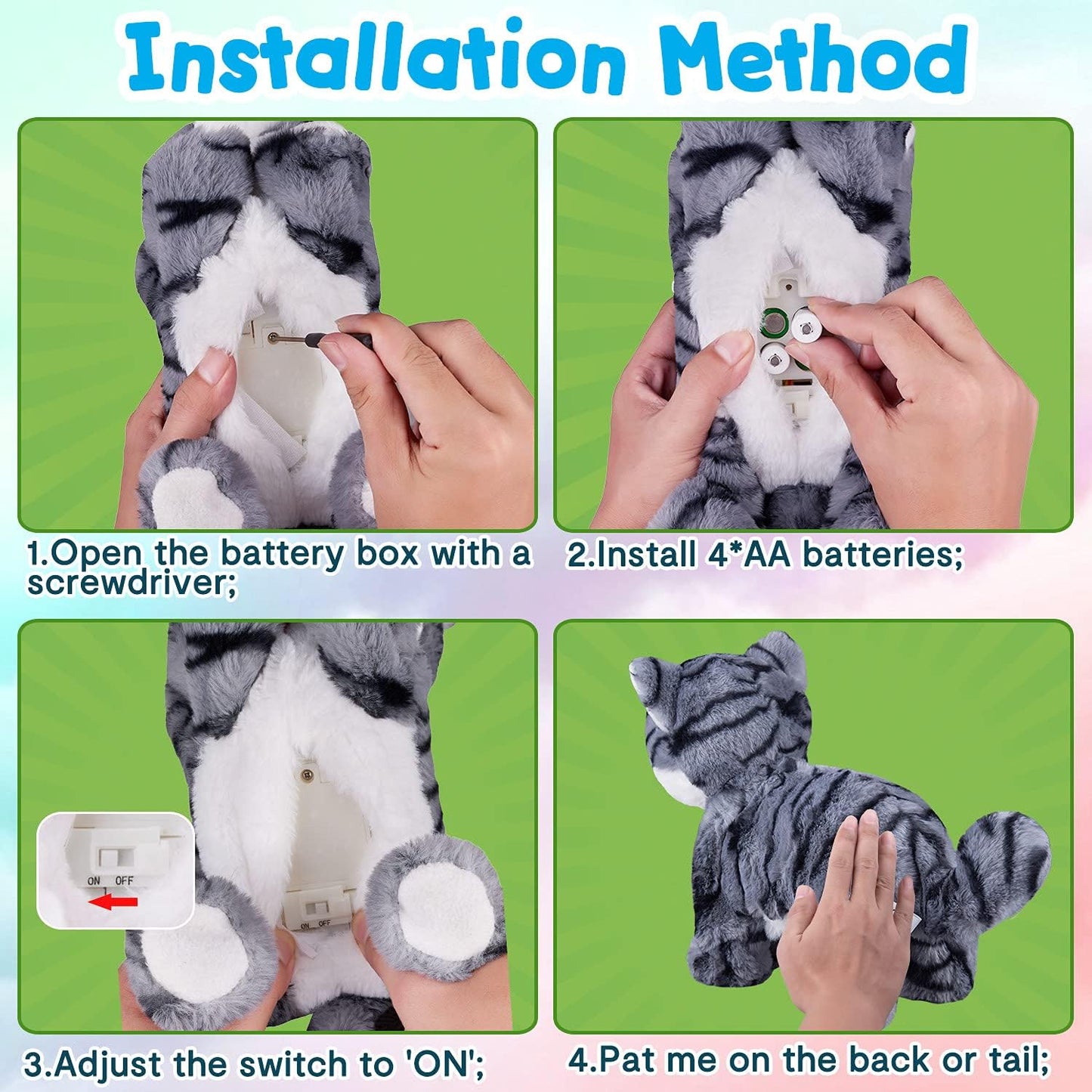 Installation Method

1.Open the battery box with a screwdriver;

2.Install 4*AA batteries;

ON OFF

ON OFF

3.Adjust the switch to 'ON';

4.Pat me on the back or tail;