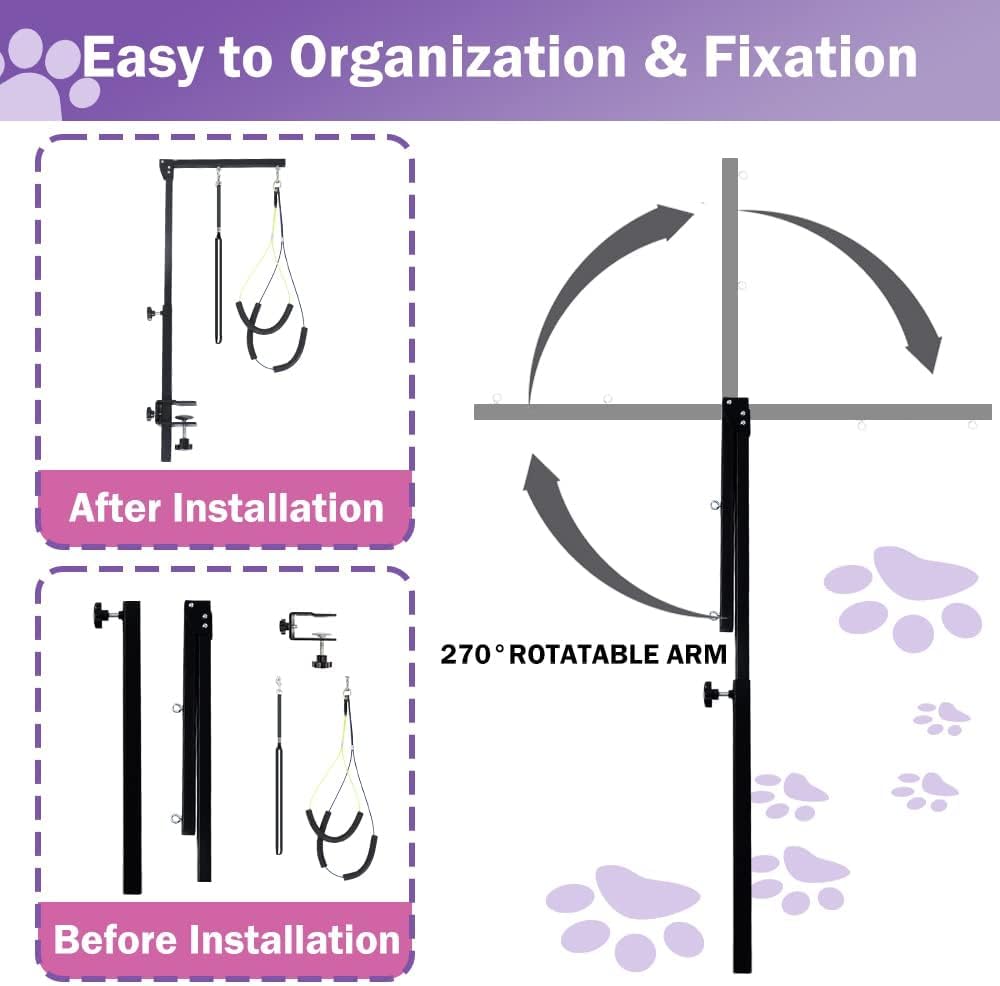 Easy to Organization & Fixation

After Installation

Before Installation

270° ROTATABLE ARM