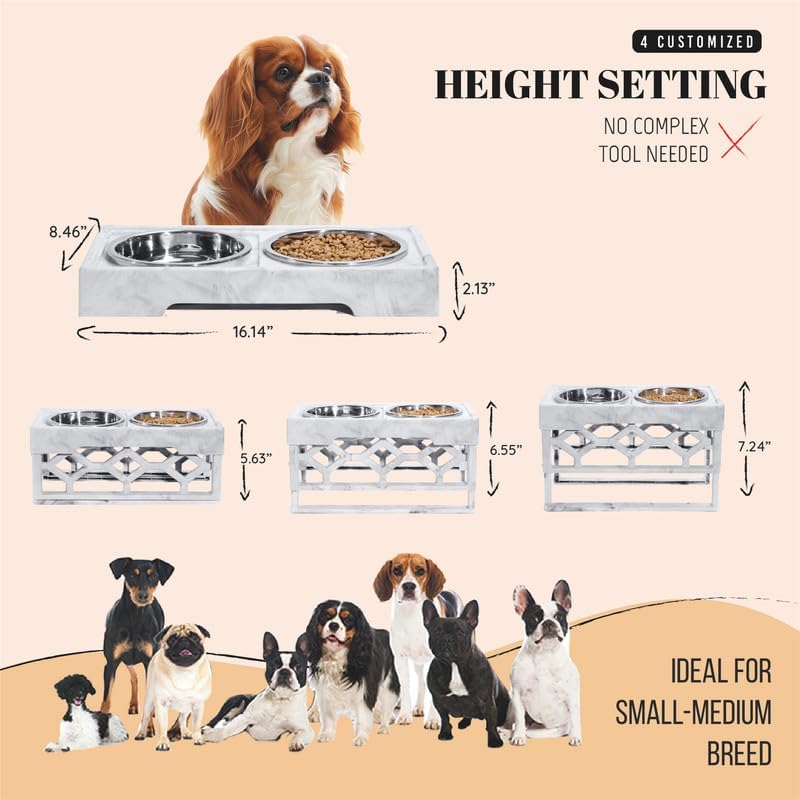 4 CUSTOMIZED

HEIGHT SETTING

NO COMPLEX TOOL NEEDED

8.46”

2.13”

16.14”

5.63”

6.55”

7.24”

IDEAL FOR SMALL-MEDIUM BREED