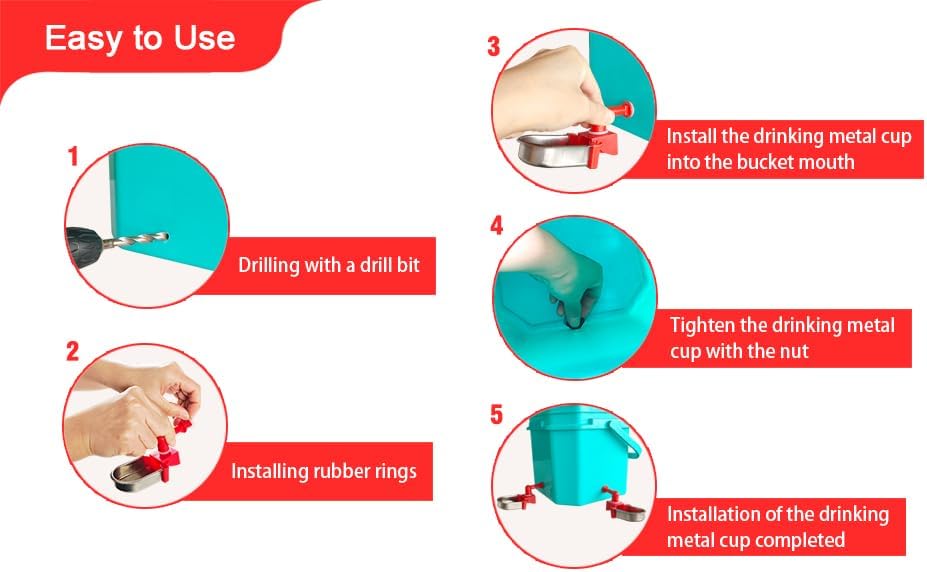 Easy to Use

1
Drilling with a drill bit

2
Installing rubber rings

3
Install the drinking metal cup into the bucket mouth

4
Tighten the drinking metal cup with the nut

5
Installation of the drinking metal cup completed