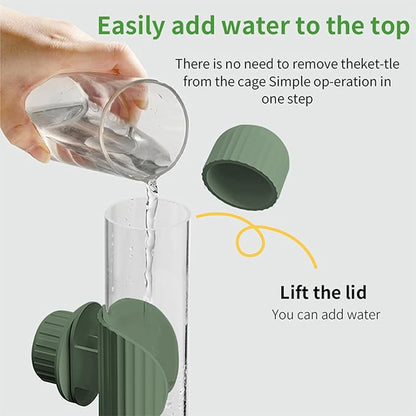 Easily add water to the top

There is no need to remove theket-tle from the cage Simple op-eration in one step

Lift the lid
You can add water