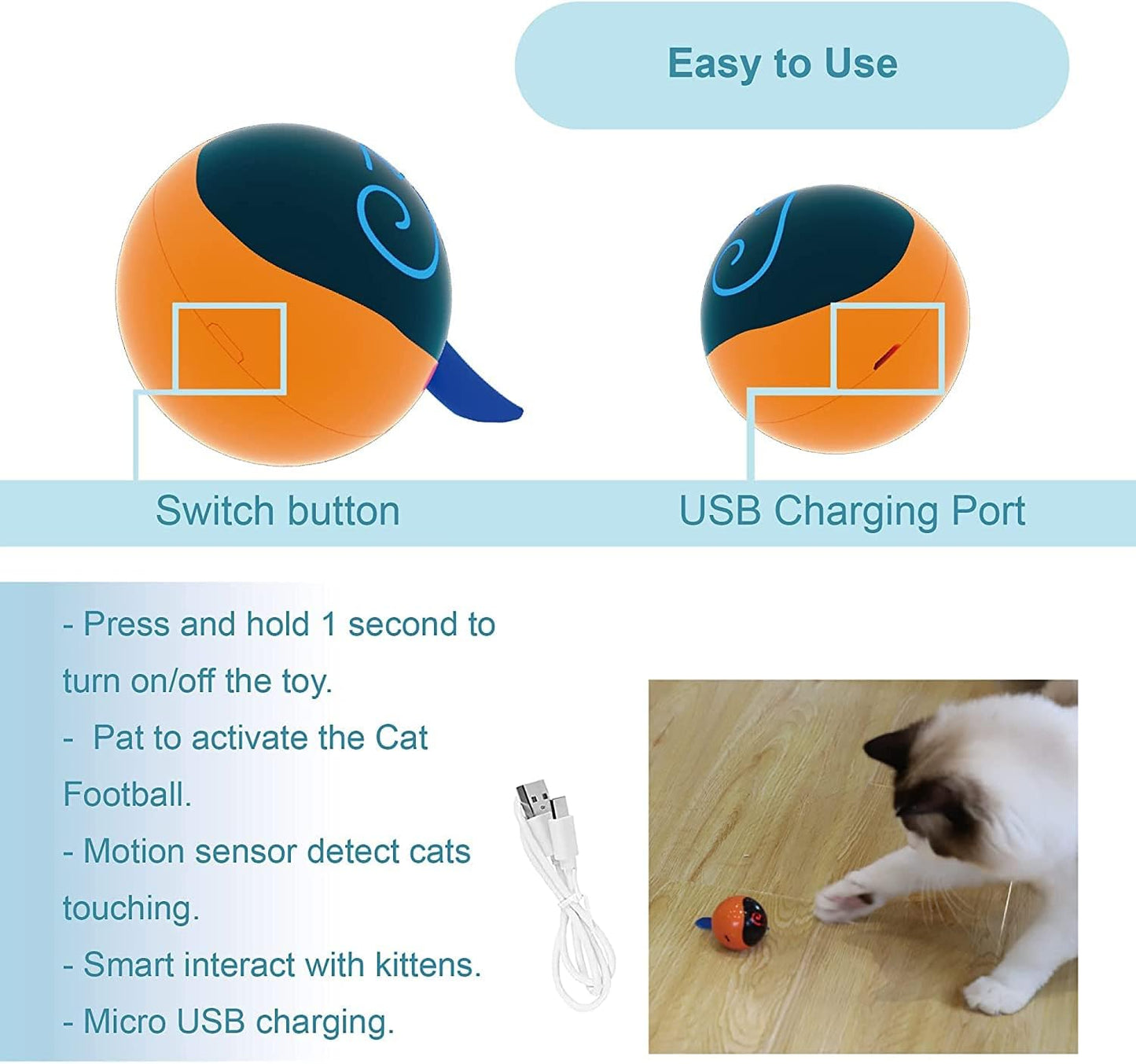 Easy to Use

Switch button

USB Charging Port

- Press and hold 1 second to turn on/off the toy.

- Pat to activate the Cat Football.

- Motion sensor detect cats touching.

- Smart interact with kittens.

- Micro USB charging.