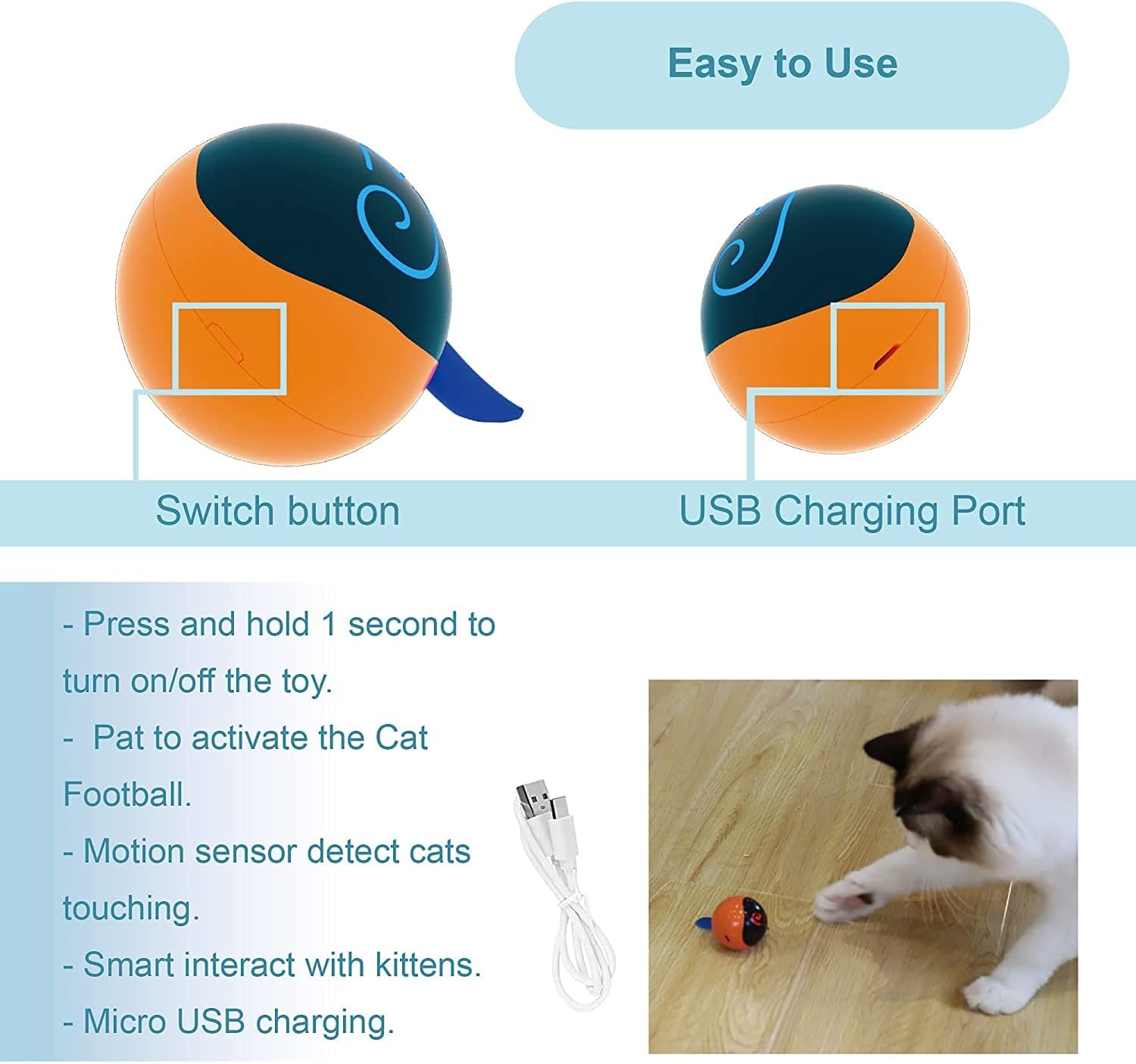 Easy to Use

Switch button

USB Charging Port

- Press and hold 1 second to turn on/off the toy.

-  Pat to activate the Cat Football.

- Motion sensor detect cats touching.

- Smart interact with kittens.

- Micro USB charging.