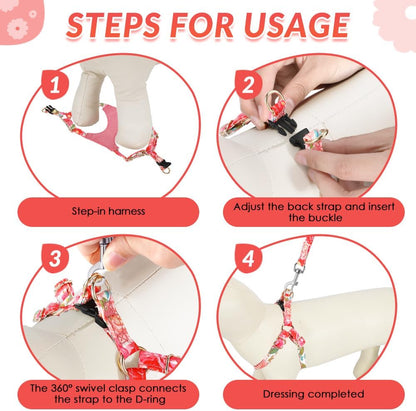 STEPS FOR USAGE

1

Step-in harness

2

Adjust the back strap and insert the buckle

3

The 360° swivel clasp connects the strap to the D-ring

4

Dressing completed