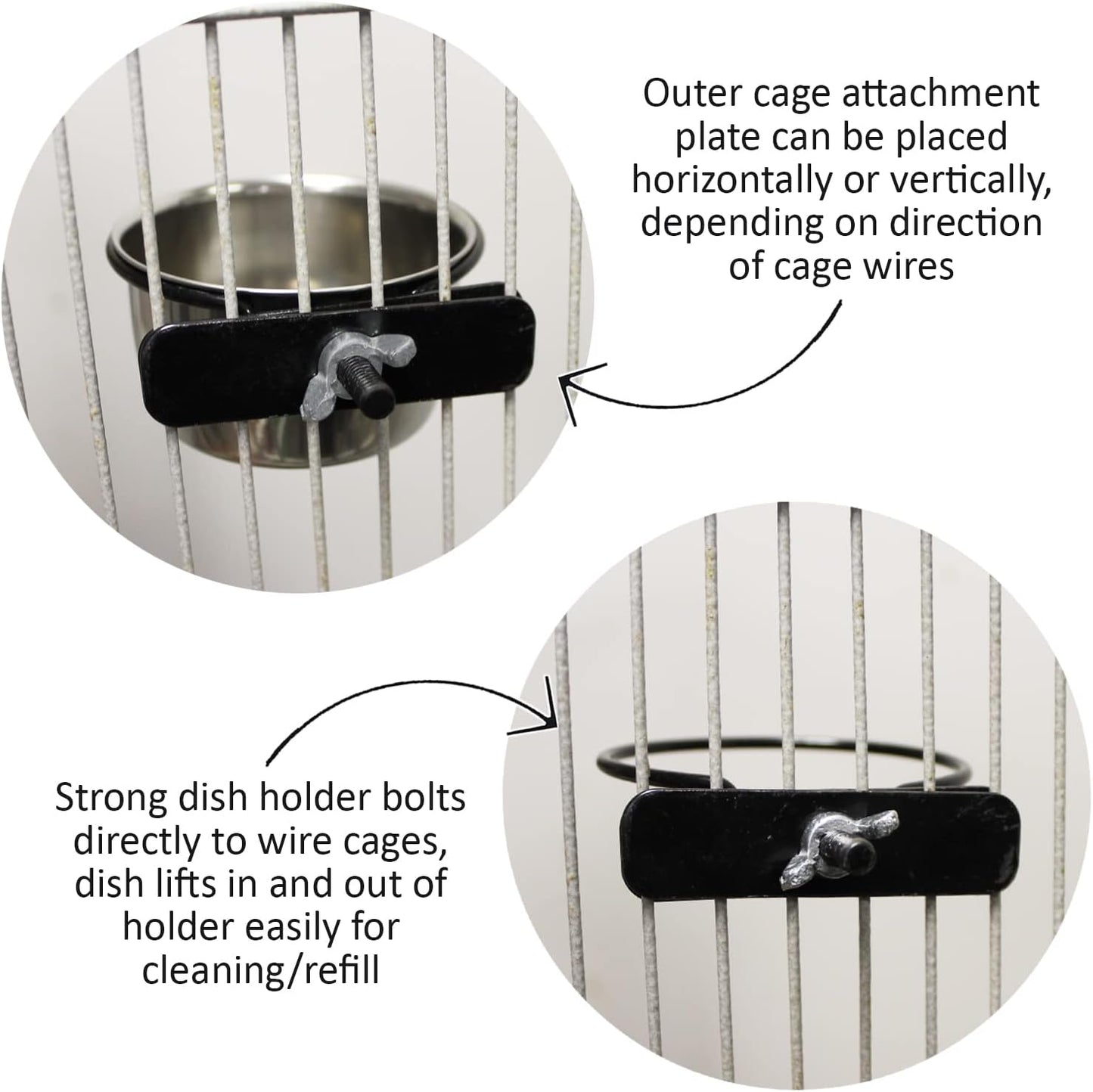 Outer cage attachment plate can be placed horizontally or vertically, depending on direction of cage wires

Strong dish holder bolts directly to wire cages, dish lifts in and out of holder easily for cleaning/refill