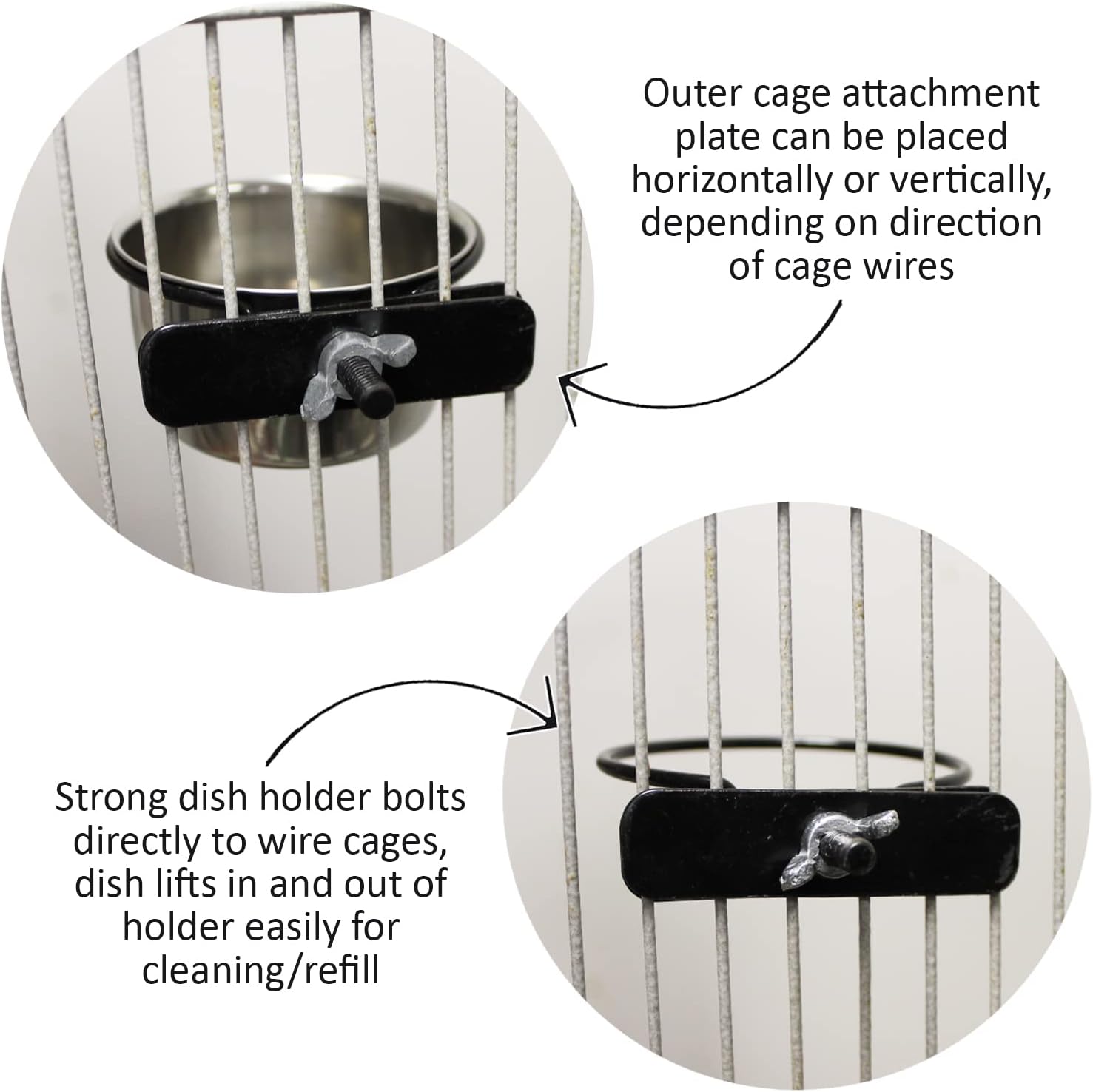 Outer cage attachment plate can be placed horizontally or vertically, depending on direction of cage wires

Strong dish holder bolts directly to wire cages, dish lifts in and out of holder easily for cleaning/refill