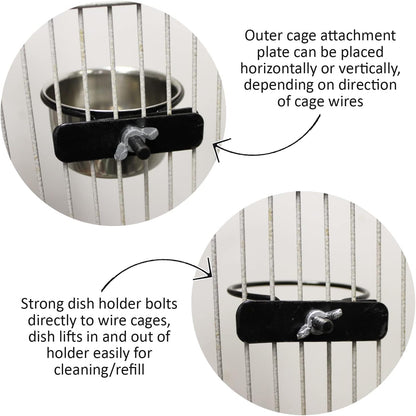 Outer cage attachment plate can be placed horizontally or vertically, depending on direction of cage wires

Strong dish holder bolts directly to wire cages, dish lifts in and out of holder easily for cleaning/refill