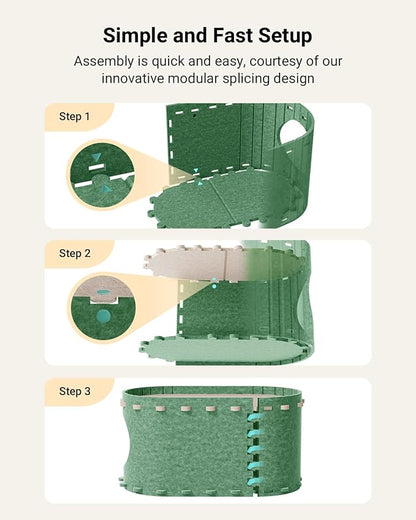 Simple and Fast Setup

Assembly is quick and easy, courtesy of our innovative modular splicing design

Step 1

Step 2

Step 3