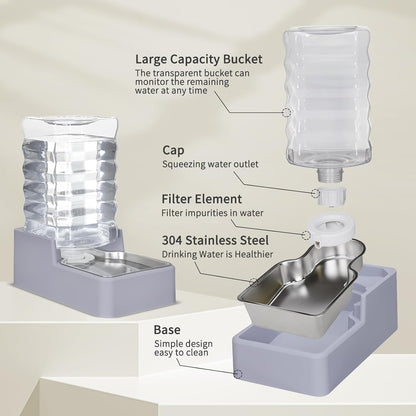 Large Capacity Bucket
The transparent bucket can monitor the remaining water at any time

Cap
Squeezing water outlet

Filter Element
Filter impurities in water

304 Stainless Steel
Drinking Water is Healthier

Base
Simple design easy to clean