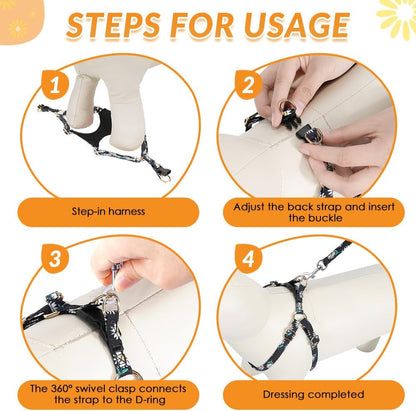 STEPS FOR USAGE

1

Step-in harness

2

Adjust the back strap and insert the buckle

3

The 360° swivel clasp connects the strap to the D-ring

4

Dressing completed