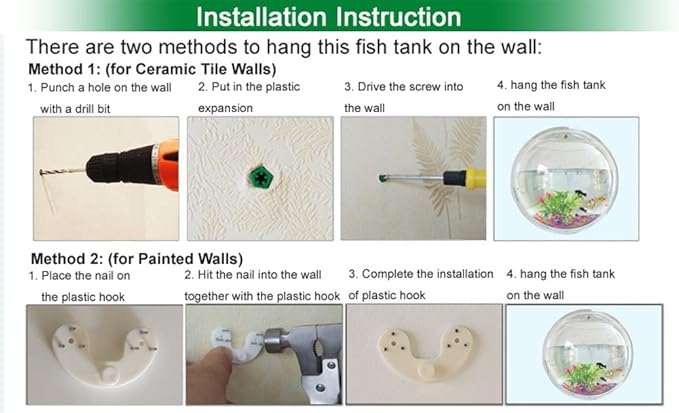 Installation Instruction

There are two methods to hang this fish tank on the wall:

Method 1: (for Ceramic Tile Walls)

1. Punch a hole on the wall with a drill bit

2. Put in the plastic expansion

3. Drive the screw into the wall

4. hang the fish tank on the wall

Method 2: (for Painted Walls)

1. Place the nail on the plastic hook

2. Hit the nail into the wall together with the plastic hook

3. Complete the installation of plastic hook

4. hang the fish tank on the wall