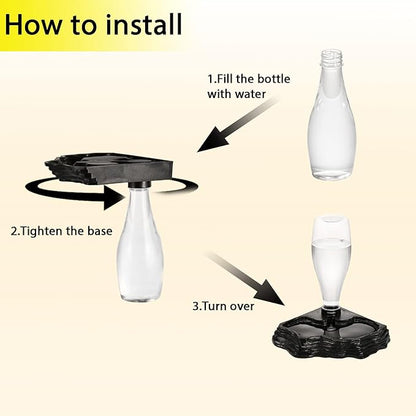 How to install

1.Fill the bottle with water

2.Tighten the base

3.Turn over