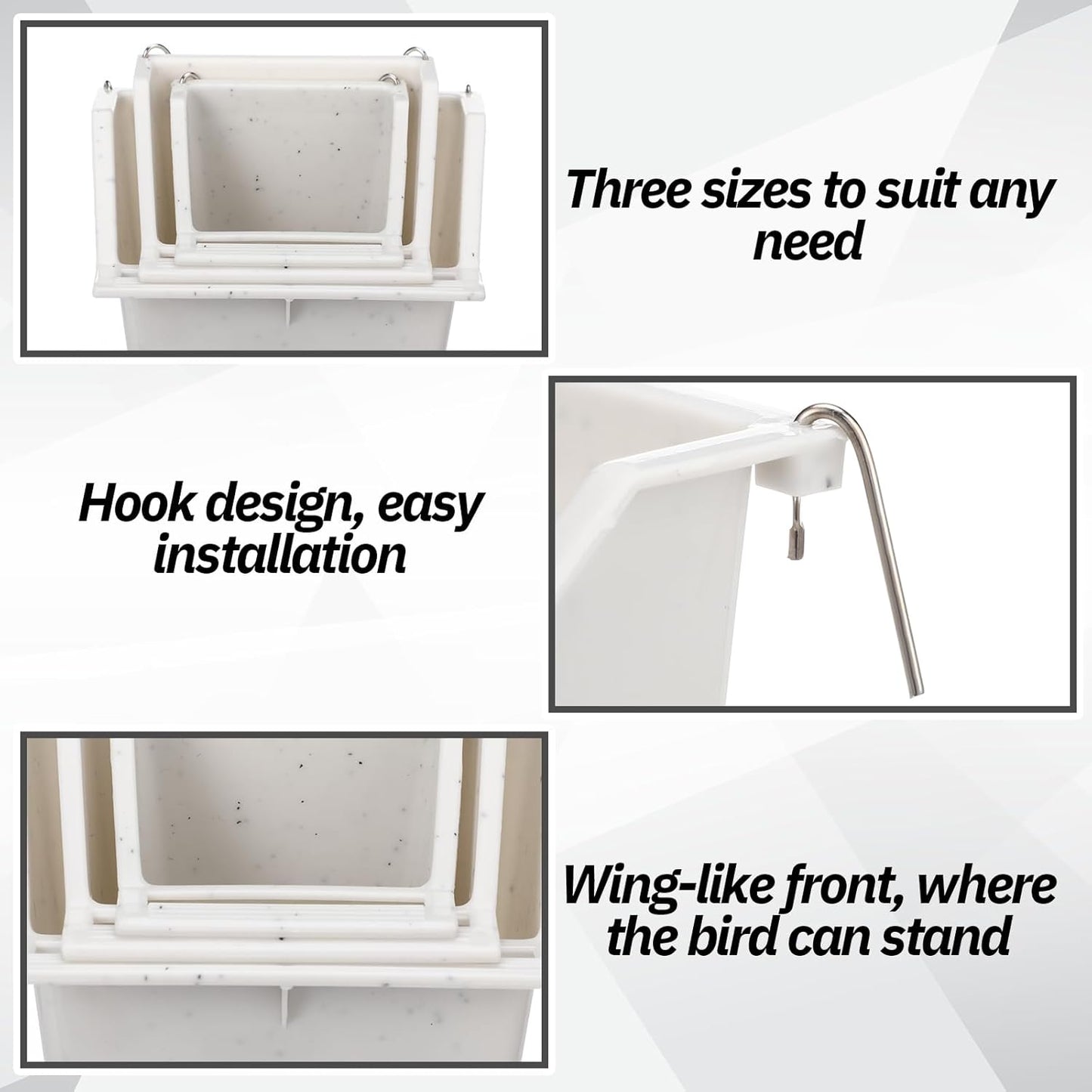 Three sizes to suit any need

Hook design, easy installation

Wing-like front, where the bird can stand