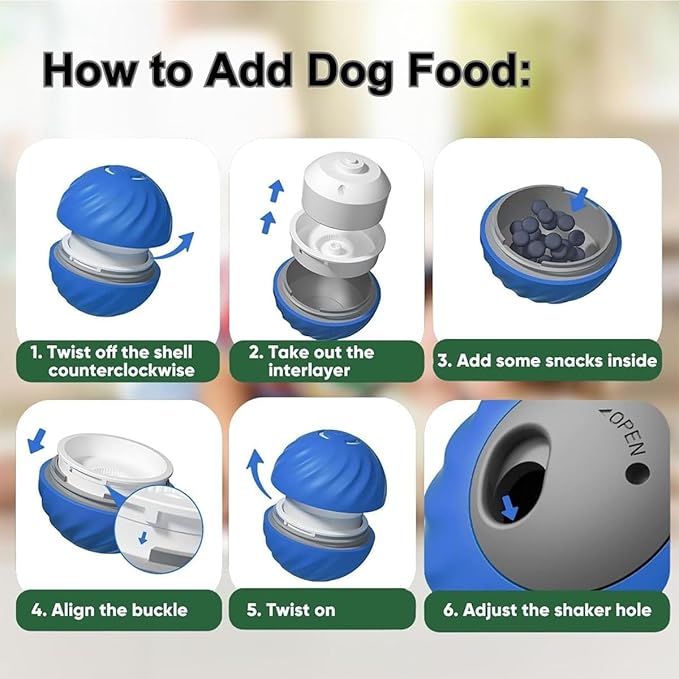 How to Add Dog Food:

1. Twist off the shell counterclockwise

2. Take out the interlayer

3. Add some snacks inside

4. Align the buckle

5. Twist on

OPEN

6. Adjust the shaker hole