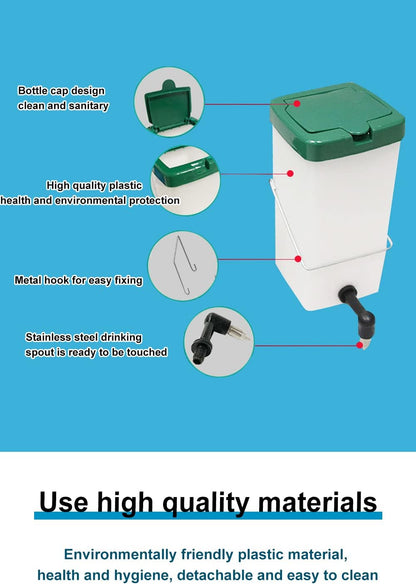 Bottle cap design
clean and sanitary

High quality plastic
health and environmental protection

Metal hook for easy fixing

Stainless steel drinking
spout is ready to be touched

Use high quality materials

Environmentally friendly plastic material,
health and hygiene, detachable and easy to clean