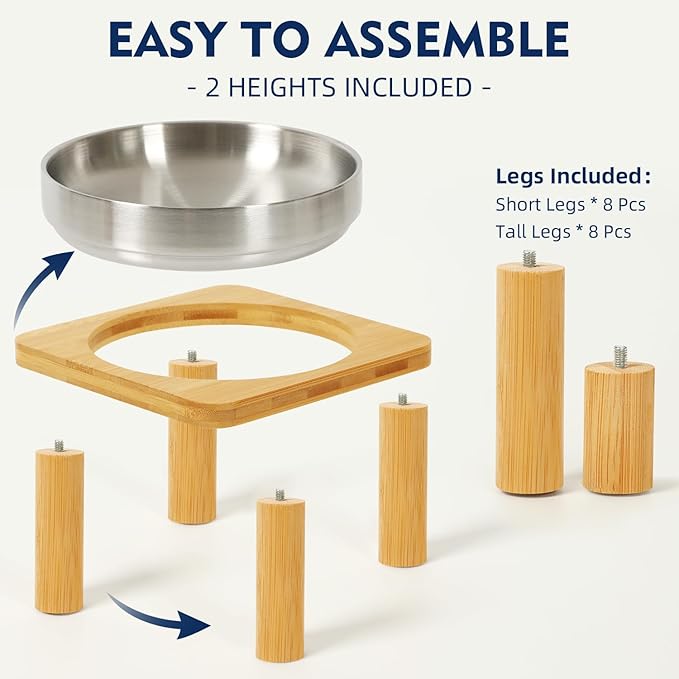 EASY TO ASSEMBLE

- 2 HEIGHTS INCLUDED -

Legs Included:
Short Legs * 8 Pcs
Tall Legs * 8 Pcs