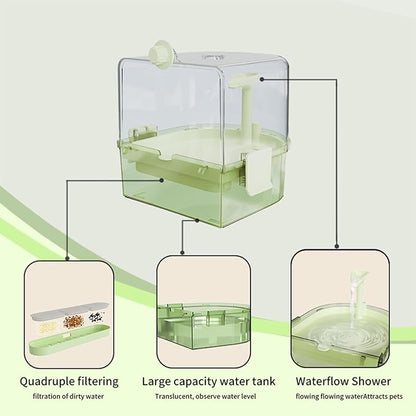 Quadruple filtering
filtration of dirty water

Large capacity water tank
Translucent, observe water level

Waterflow Shower
flowing flowing waterAttracts pets