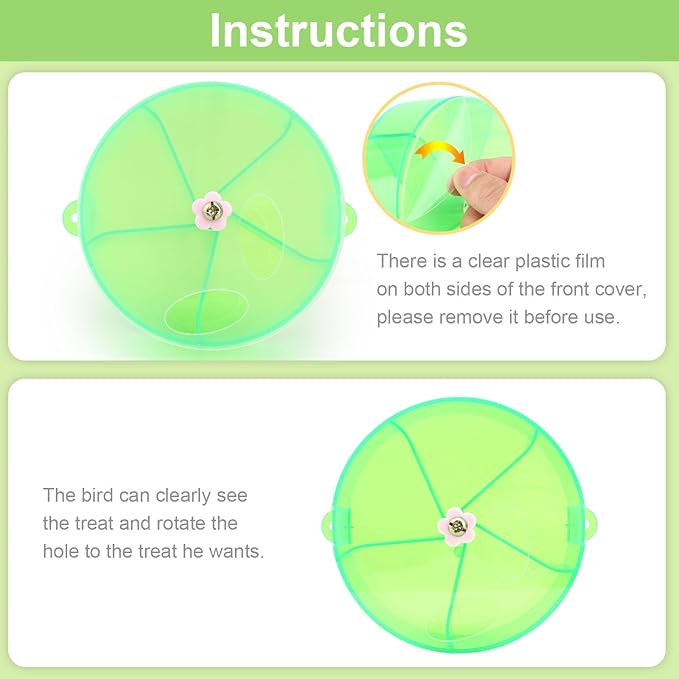 Instructions

There is a clear plastic film on both sides of the front cover, please remove it before use.

The bird can clearly see the treat and rotate the hole to the treat he wants.