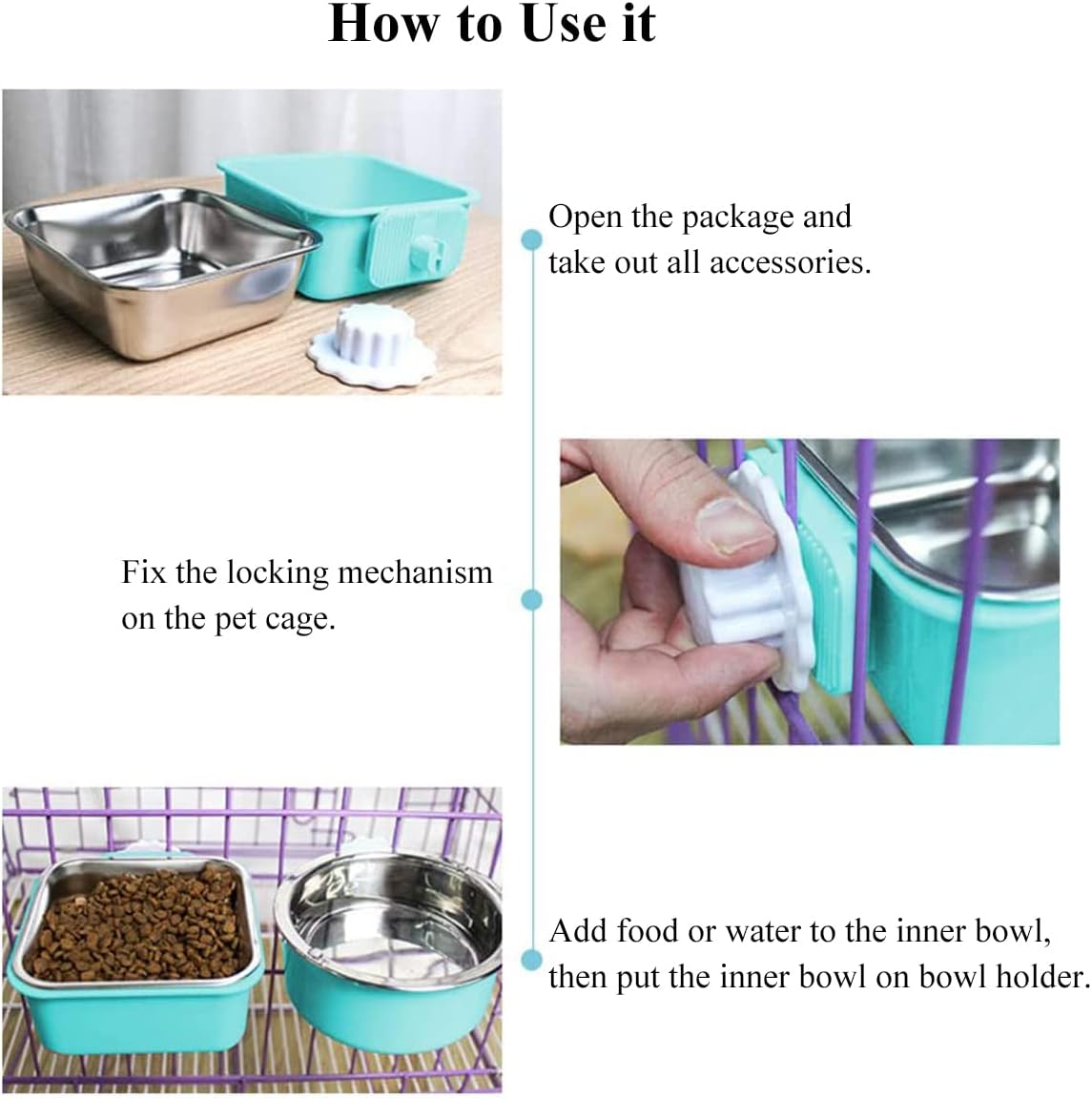 How to Use it

Open the package and take out all accessories.

Fix the locking mechanism on the pet cage.

Add food or water to the inner bowl, then put the inner bowl on bowl holder.