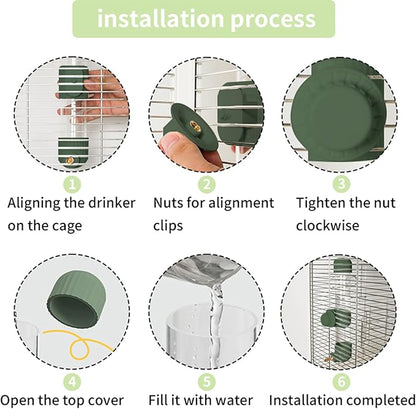 installation process

1
Aligning the drinker on the cage

2
Nuts for alignment clips

3
Tighten the nut clockwise

4
Open the top cover

5
Fill it with water

6
Installation completed