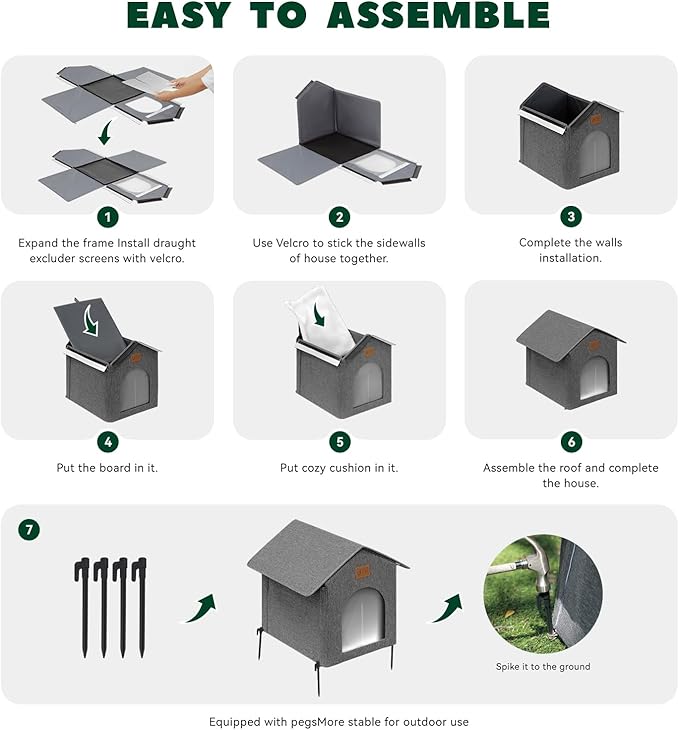 EASY TO ASSEMBLE

1
Expand the frame Install draught excluder screens with velcro.

2
Use Velcro to stick the sidewalls of house together.

3
Complete the walls installation.

4
Put the board in it.

5
Put cozy cushion in it.

6
Assemble the roof and complete the house.

7

Spike it to the ground

Equipped with pegsMore stable for outdoor use