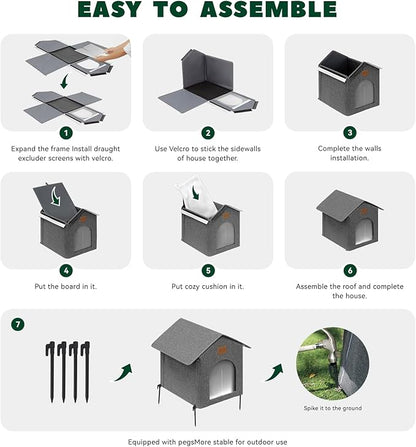 EASY TO ASSEMBLE

1
Expand the frame Install draught excluder screens with velcro.

2
Use Velcro to stick the sidewalls of house together.

3
Complete the walls installation.

4
Put the board in it.

5
Put cozy cushion in it.

6
Assemble the roof and complete the house.

7

Spike it to the ground

Equipped with pegsMore stable for outdoor use