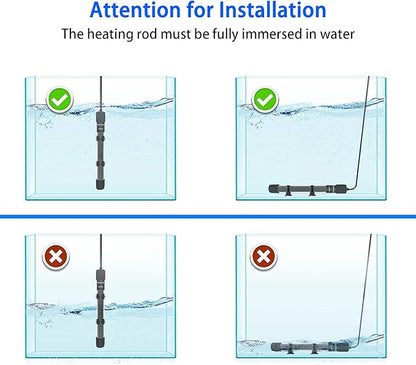 Attention for Installation
The heating rod must be fully immersed in water