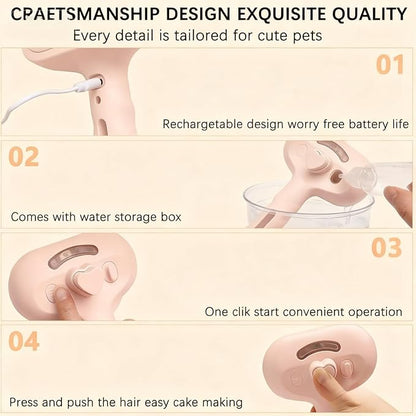 CPAETSMANSHIP DESIGN EXQUISITE QUALITY
Every detail is tailored for cute pets

01
Rechargetable design worry free battery life

02
Comes with water storage box

03
One clik start convenient operation

04
Press and push the hair easy cake making