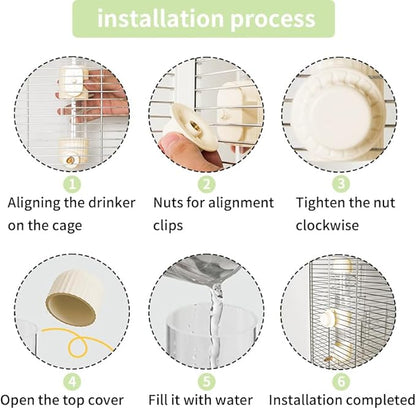 installation process

1
Aligning the drinker on the cage

2
Nuts for alignment clips

3
Tighten the nut clockwise

4
Open the top cover

5
Fill it with water

6
Installation completed