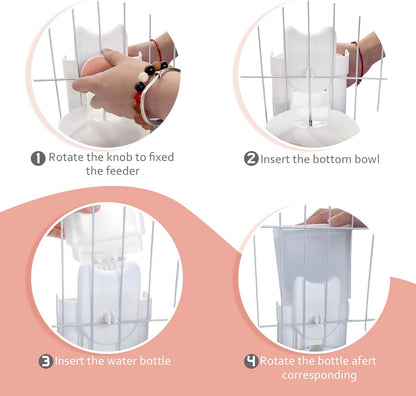 1 Rotate the knob to fixed the feeder

2 Insert the bottom bowl

3 Insert the water bottle

4 Rotate the bottle afert corresponding